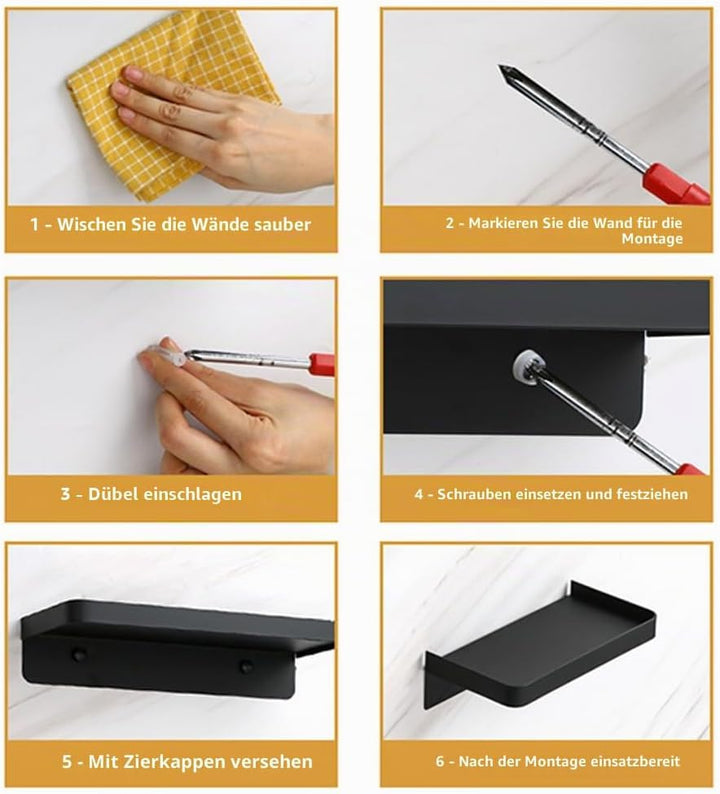 1 - Wischen Sie die Wände sauber

2 - Markieren Sie die Wand für die Montage

3 - Dübel einschlagen

4 - Schrauben einsetzen und festziehen

5 - Mit Zierkappen versehen

6 - Nach der Montage einsatzbereit