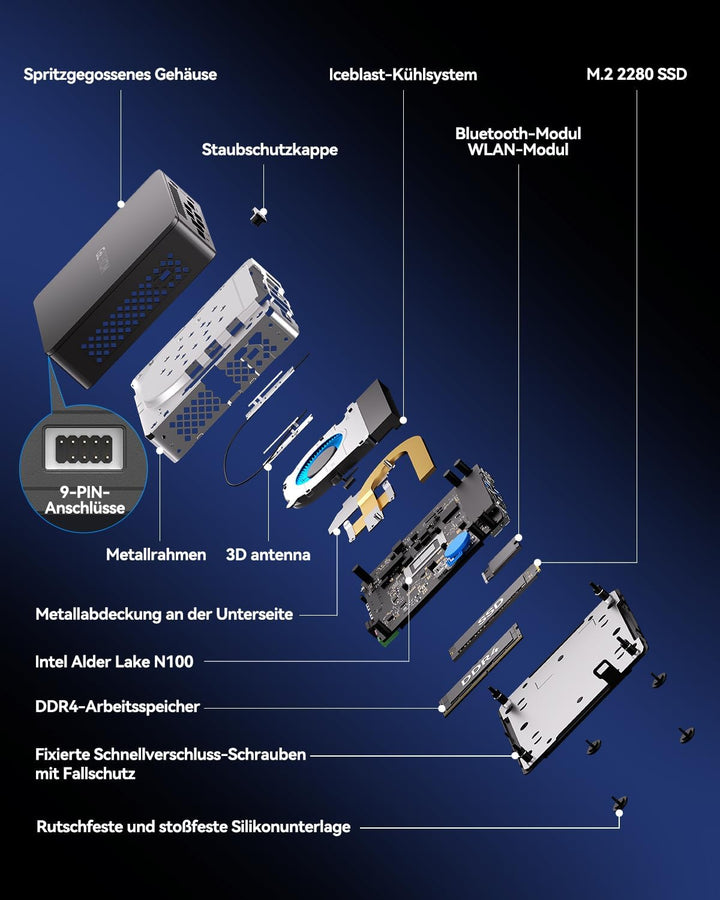 Spritzgegossenes Gehäuse

Iceblast-Kühlsystem

M.2 2280 SSD

Staubschutzkappe

Bluetooth-Modul
WLAN-Modul

9-PIN-Anschlüsse

Metallrahmen

3D antenna

Metallabdeckung an der Unterseite

Intel Alder Lake N100

DDR4-Arbeitsspeicher

Fixierte Schnellverschluss-Schrauben mit Fallschutz

Rutschfeste und stoßfeste Silikonunterlage

SSD

DDR4