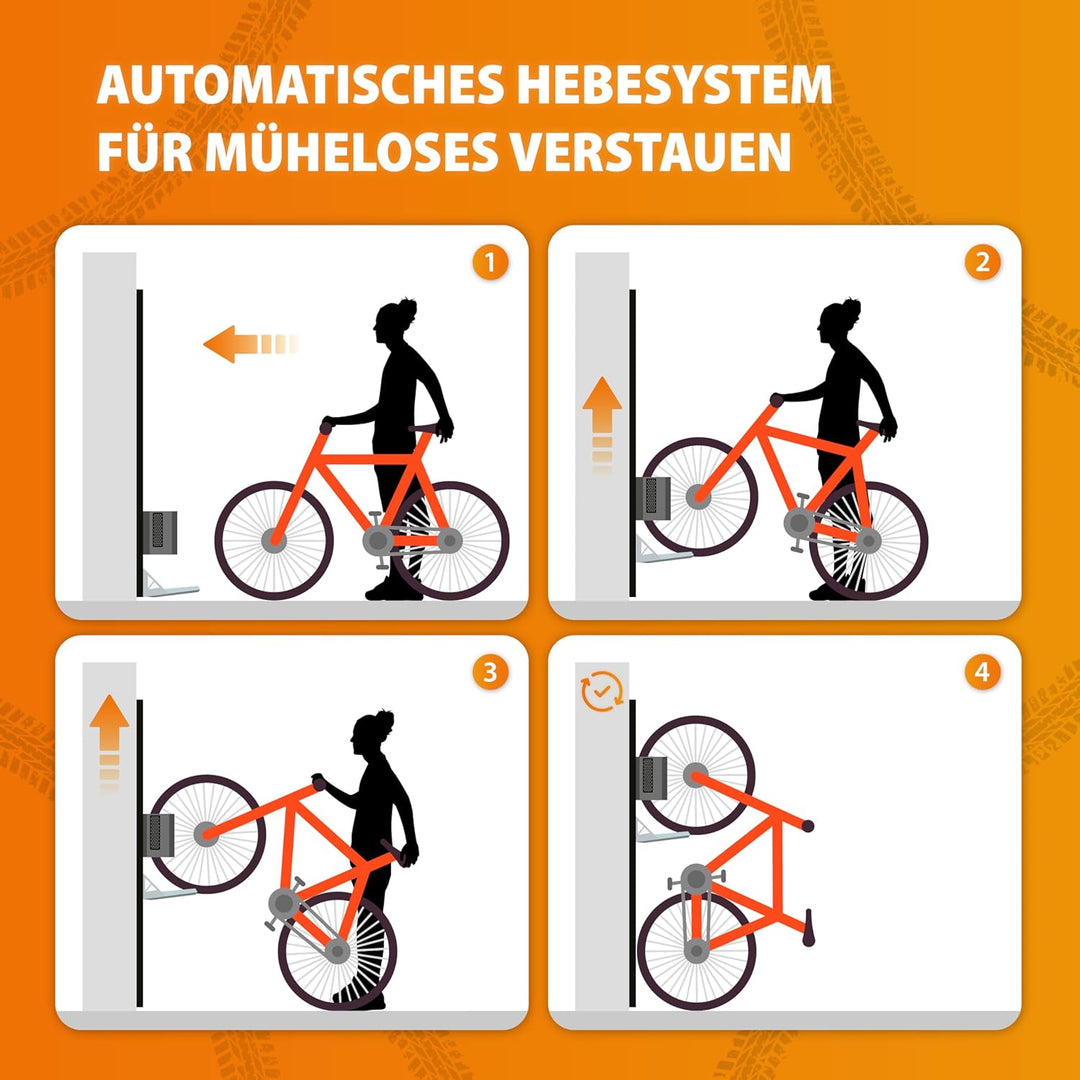 AUTOMATISCHES HEBESYSTEM FÜR MÜHELOSES VERSTAUEN

1

2

3

4