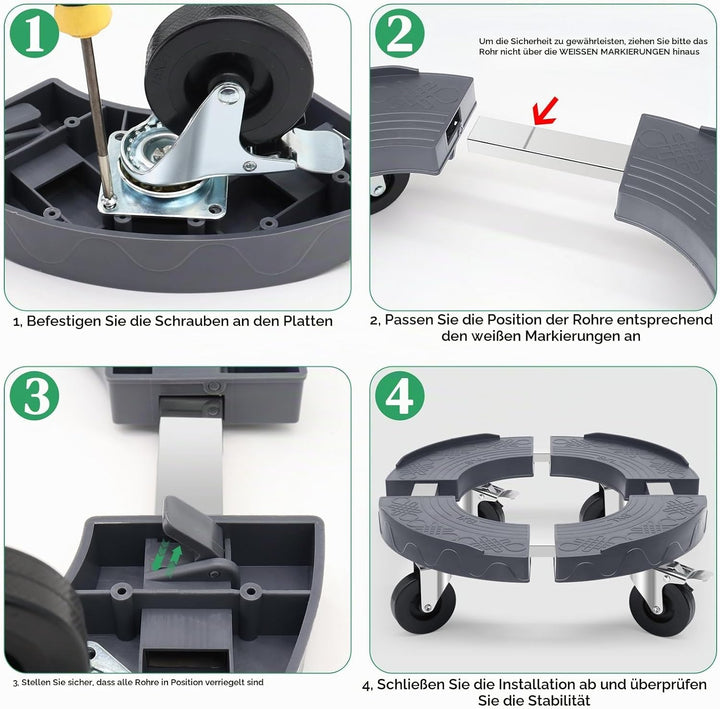 1

1, Befestigen Sie die Schrauben an den Platten

2

Um die Sicherheit zu gewährleisten, ziehen Sie bitte das Rohr nicht über die WEISSEN MARKIERUNGEN hinaus

2, Passen Sie die Position der Rohre entsprechend den weißen Markierungen an

3

3, Stellen Sie sicher, dass alle Rohre in Position verriegelt sind

4

4, Schließen Sie die Installation ab und überprüfen Sie die Stabilität