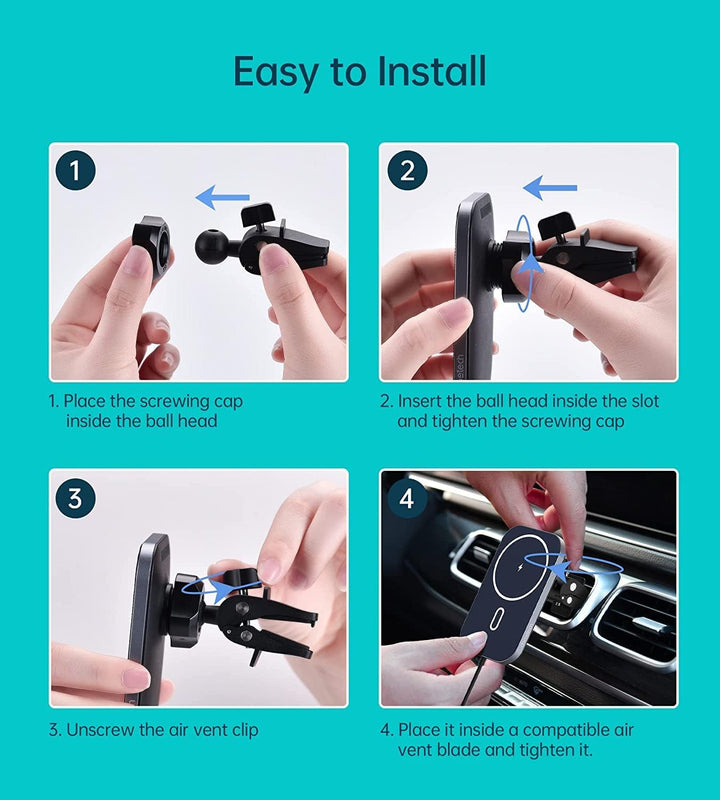 Easy to Install

1

1. Place the screwing cap inside the ball head

2

2. Insert the ball head inside the slot and tighten the screwing cap

3

3. Unscrew the air vent clip

4

4. Place it inside a compatible air vent blade and tighten it.