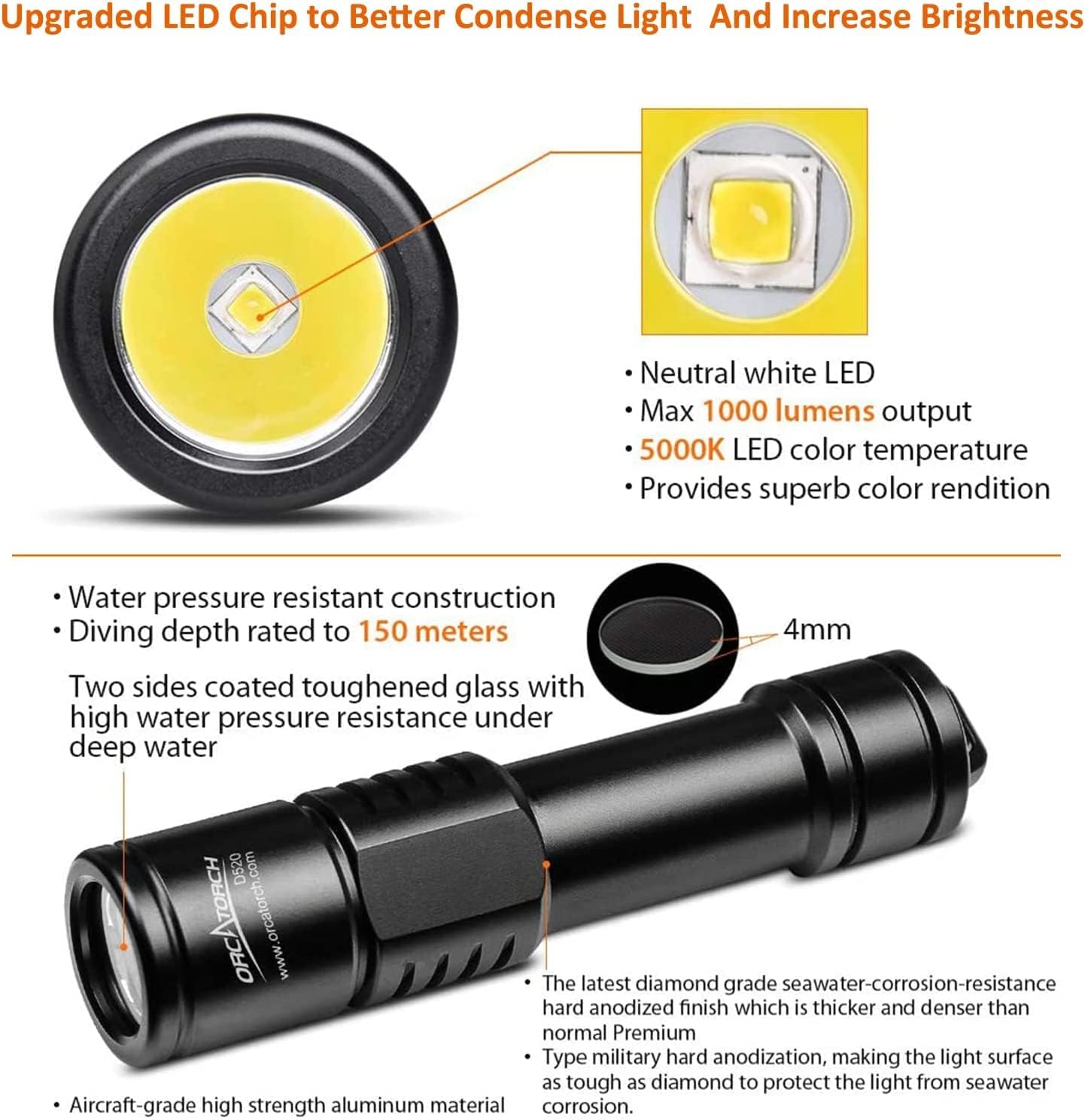 Upgraded LED Chip to Better Condense Light And Increase Brightness

• Neutral white LED
• Max 1000 lumens output
• 5000K LED color temperature
• Provides superb color rendition

• Water pressure resistant construction
• Diving depth rated to 150 meters

4mm

Two sides coated toughened glass with high water pressure resistance under deep water

ORCATORCH
D520
www.orcatorch.com

• The latest diamond grade seawater-corrosion-resistance hard anodized finish which is thicker and denser than normal Premium
• Type military hard anodization, making the light surface as tough as diamond to protect the light from seawater corrosion.

• Aircraft-grade high strength aluminum material