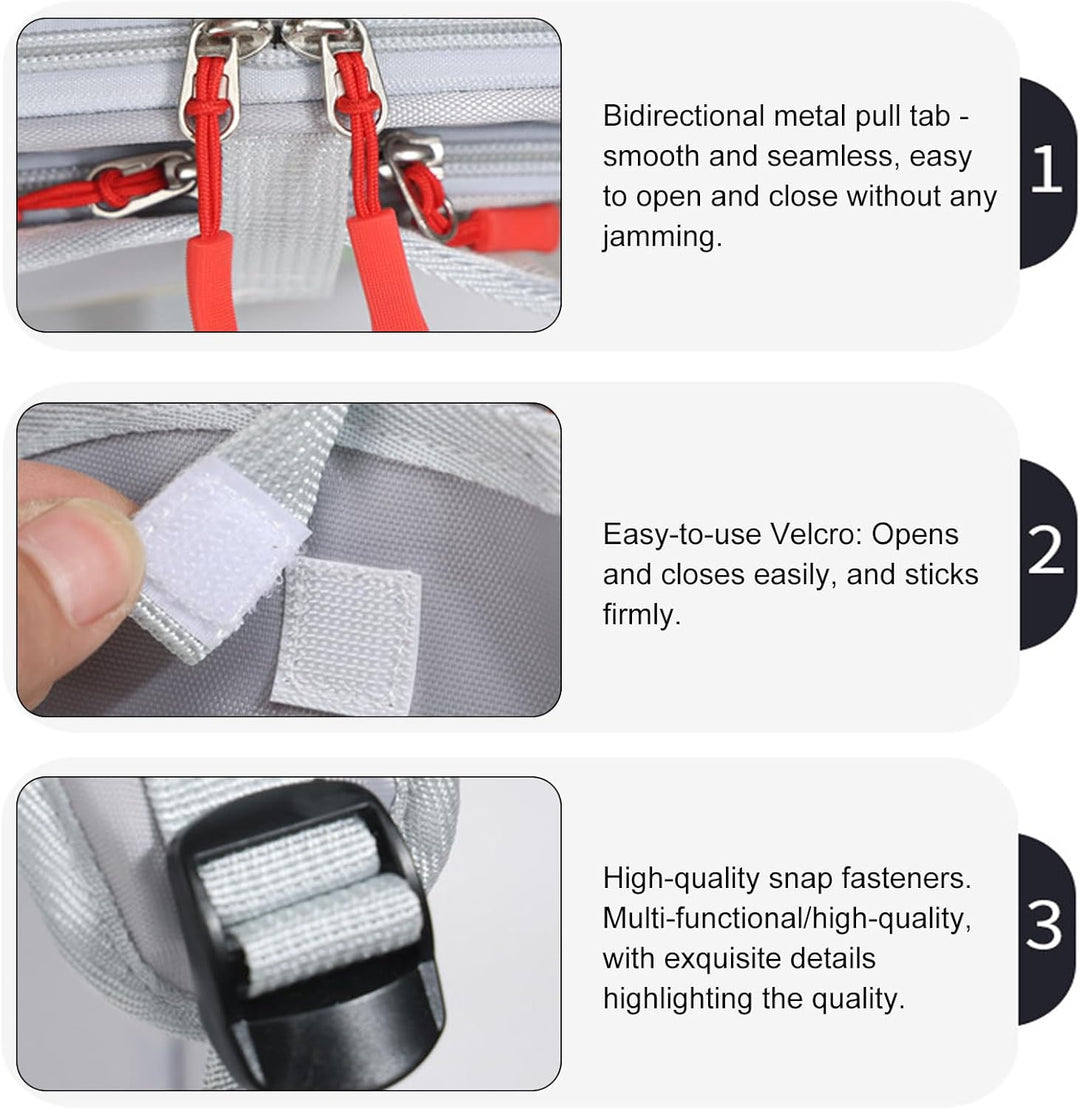 Bidirectional metal pull tab - smooth and seamless, easy to open and close without any jamming.

1

Easy-to-use Velcro: Opens and closes easily, and sticks firmly.

2

High-quality snap fasteners. Multi-functional/high-quality, with exquisite details highlighting the quality.

3