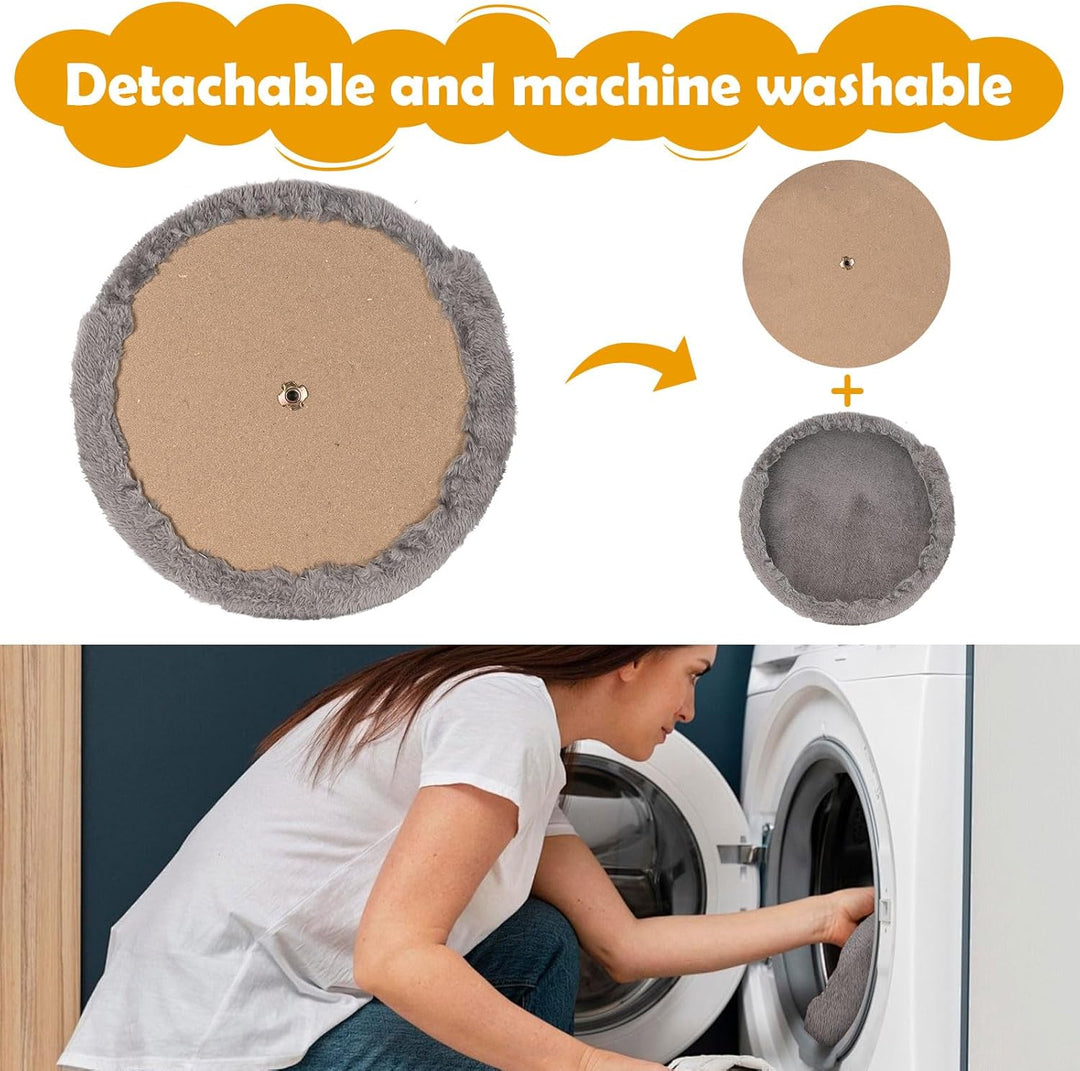 Detachable and machine washable

+