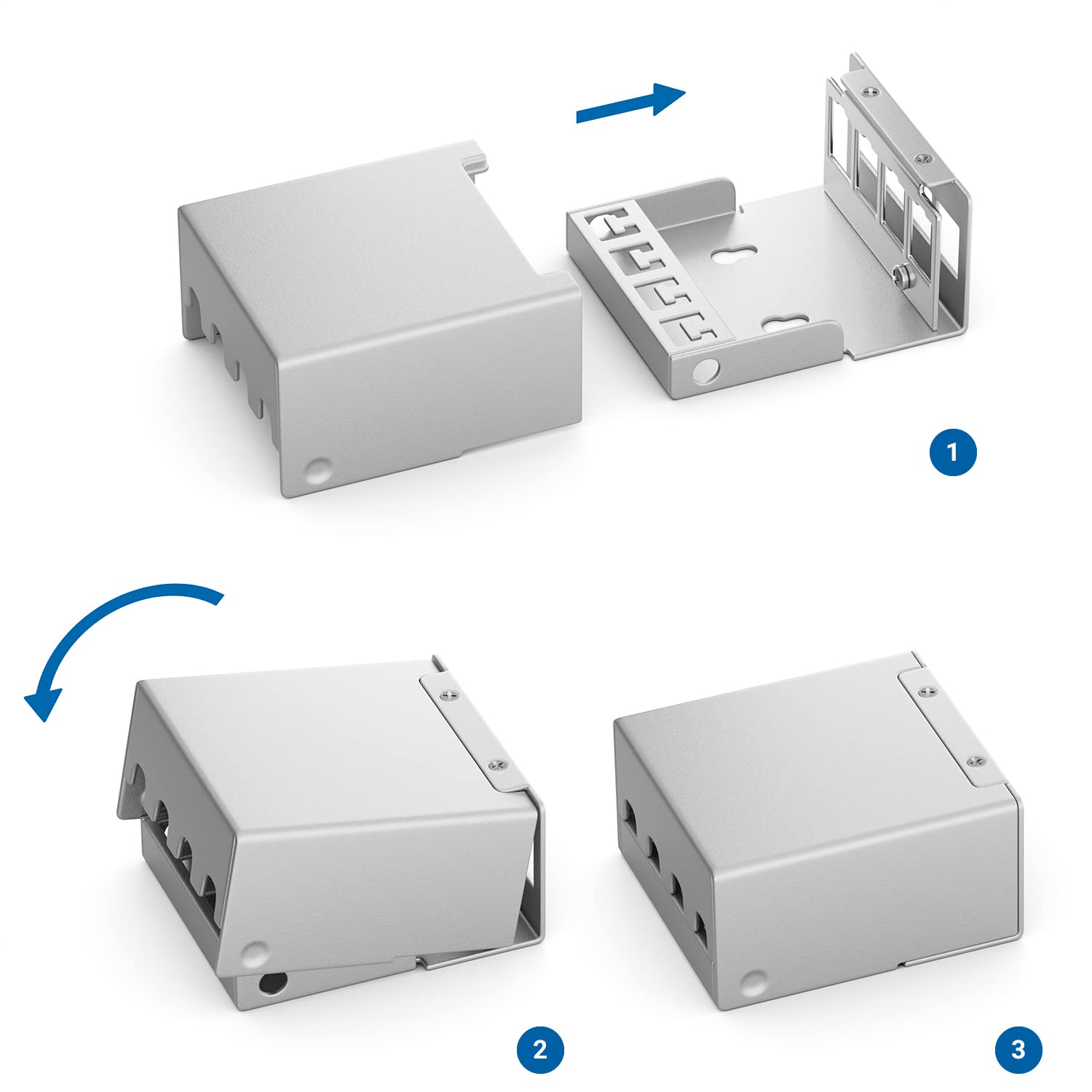 1

2

3