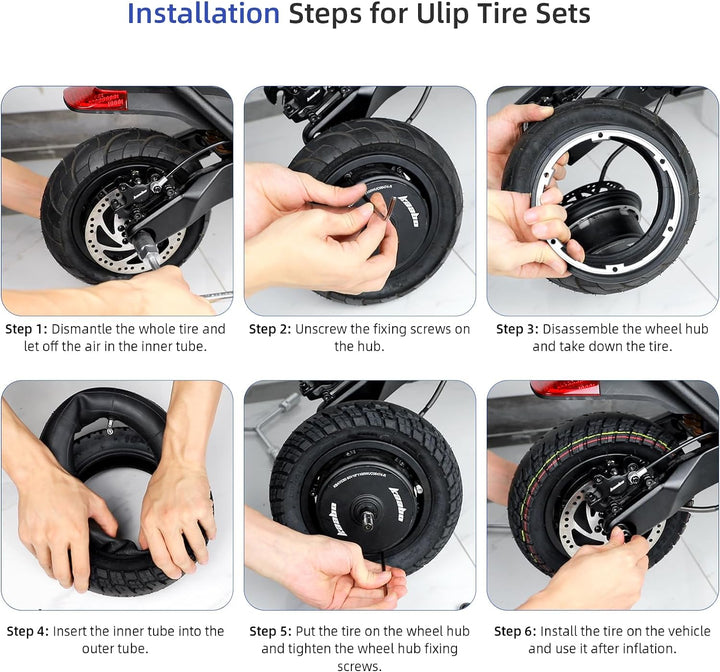 Installation Steps for Ulip Tire Sets

Step 1: Dismantle the whole tire and let off the air in the inner tube.

Step 2: Unscrew the fixing screws on the hub.

Step 3: Disassemble the wheel hub and take down the tire.

Step 4: Insert the inner tube into the outer tube.

Step 5: Put the tire on the wheel hub and tighten the wheel hub fixing screws.

Step 6: Install the tire on the vehicle and use it after inflation.