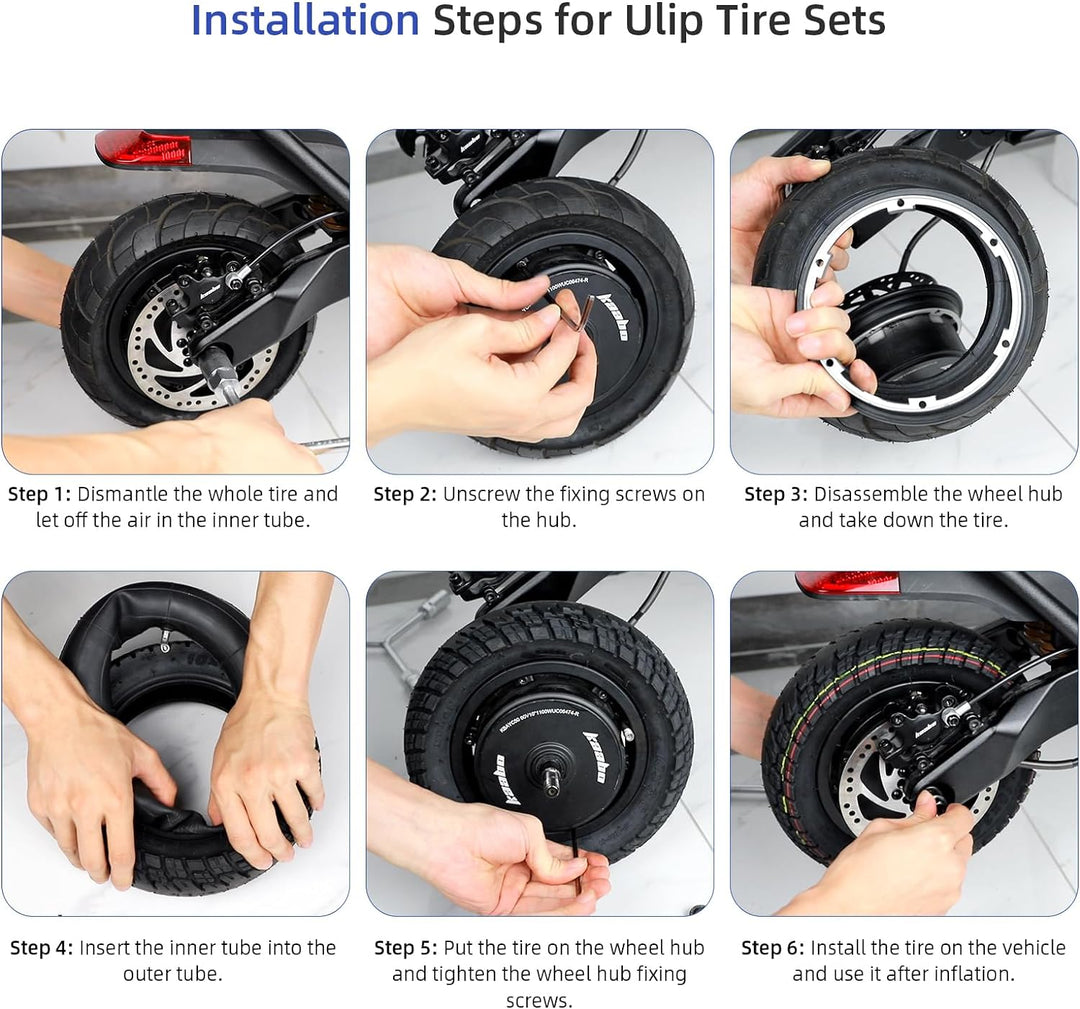 Installation Steps for Ulip Tire Sets

Step 1: Dismantle the whole tire and let off the air in the inner tube.

Step 2: Unscrew the fixing screws on the hub.

Step 3: Disassemble the wheel hub and take down the tire.

Step 4: Insert the inner tube into the outer tube.

Step 5: Put the tire on the wheel hub and tighten the wheel hub fixing screws.

Step 6: Install the tire on the vehicle and use it after inflation.