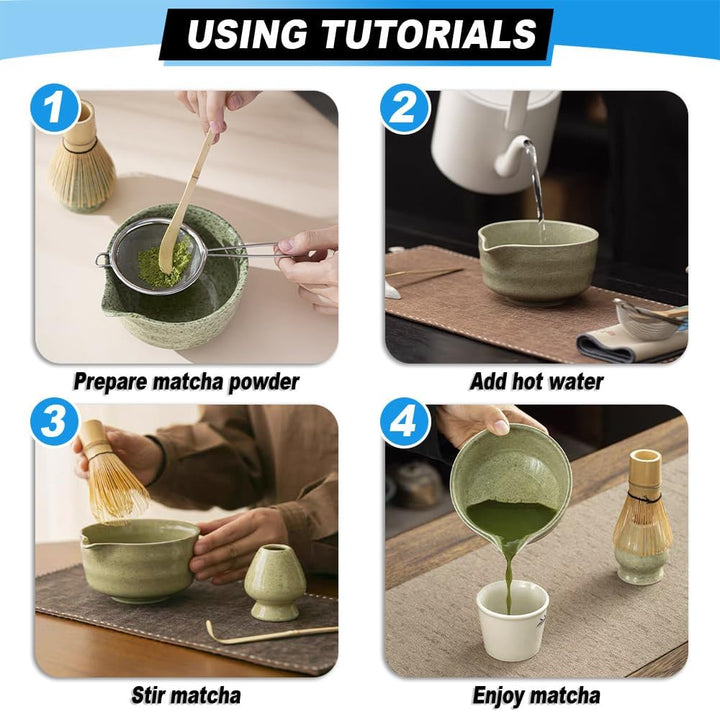 USING TUTORIALS

1

Prepare matcha powder

2

Add hot water

3

Stir matcha

4

Enjoy matcha