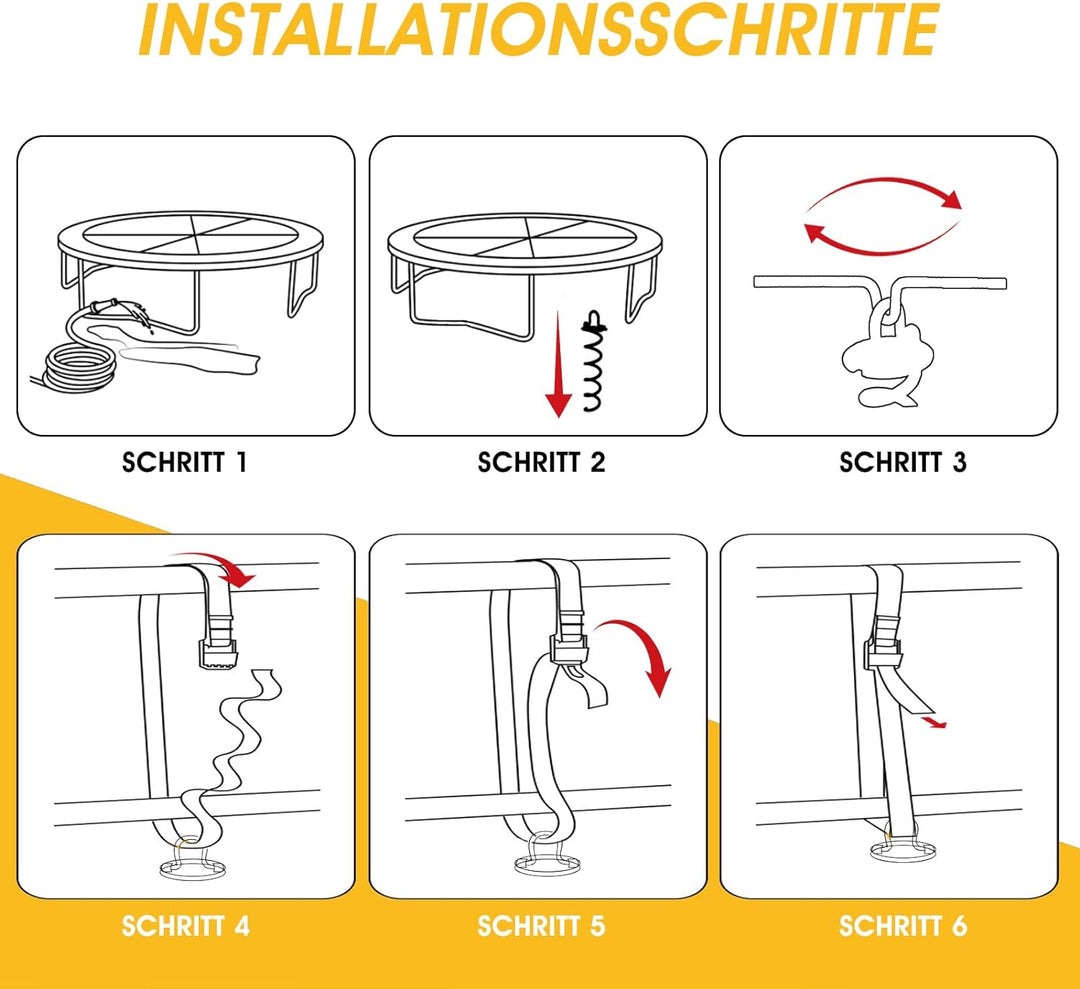 INSTALLATIONSSCHRITTE

SCHRITT 1

SCHRITT 2

SCHRITT 3

SCHRITT 4

SCHRITT 5

SCHRITT 6