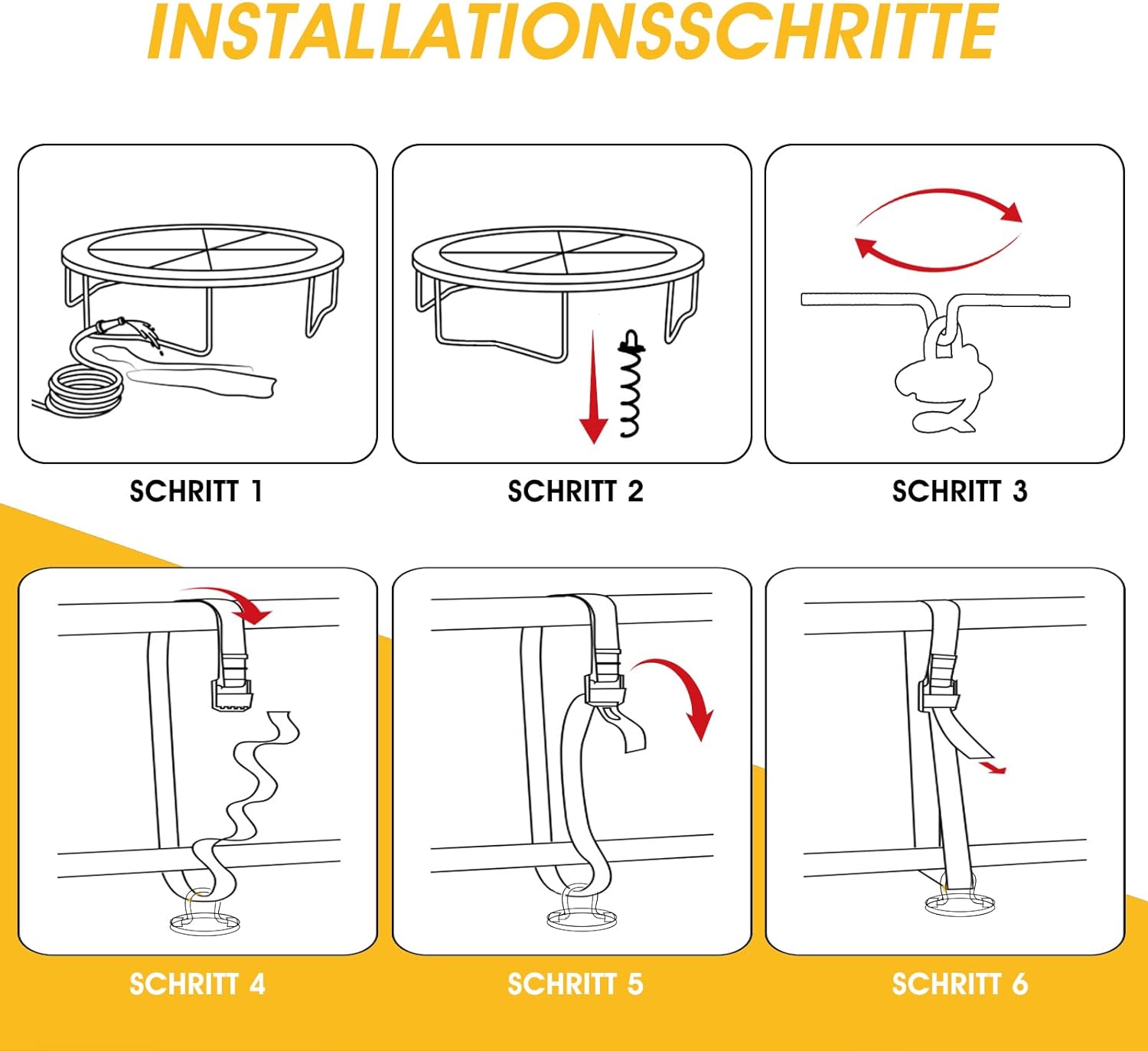 INSTALLATIONSSCHRITTE

SCHRITT 1

SCHRITT 2

SCHRITT 3

SCHRITT 4

SCHRITT 5

SCHRITT 6