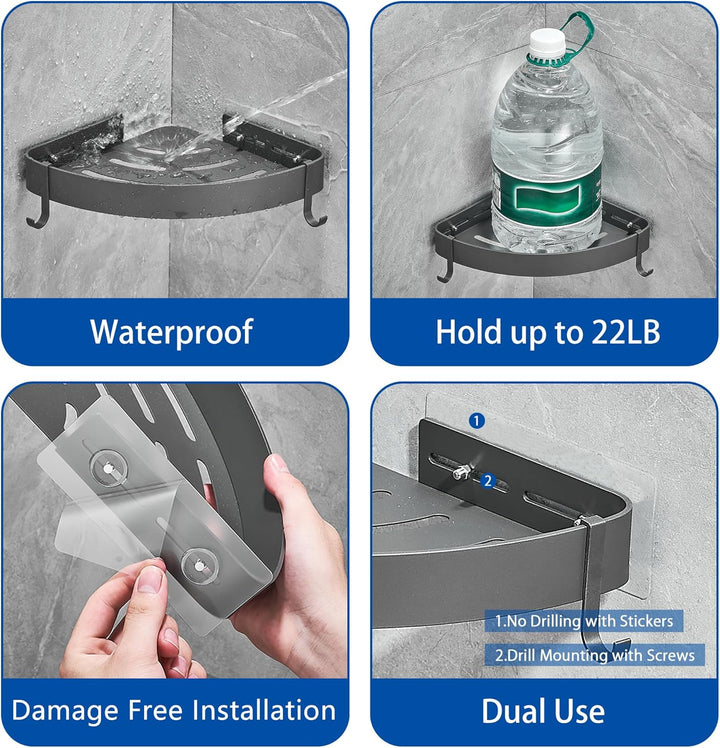 Waterproof

Hold up to 22LB

Damage Free Installation

1

2

1.No Drilling with Stickers

2.Drill Mounting with Screws

Dual Use