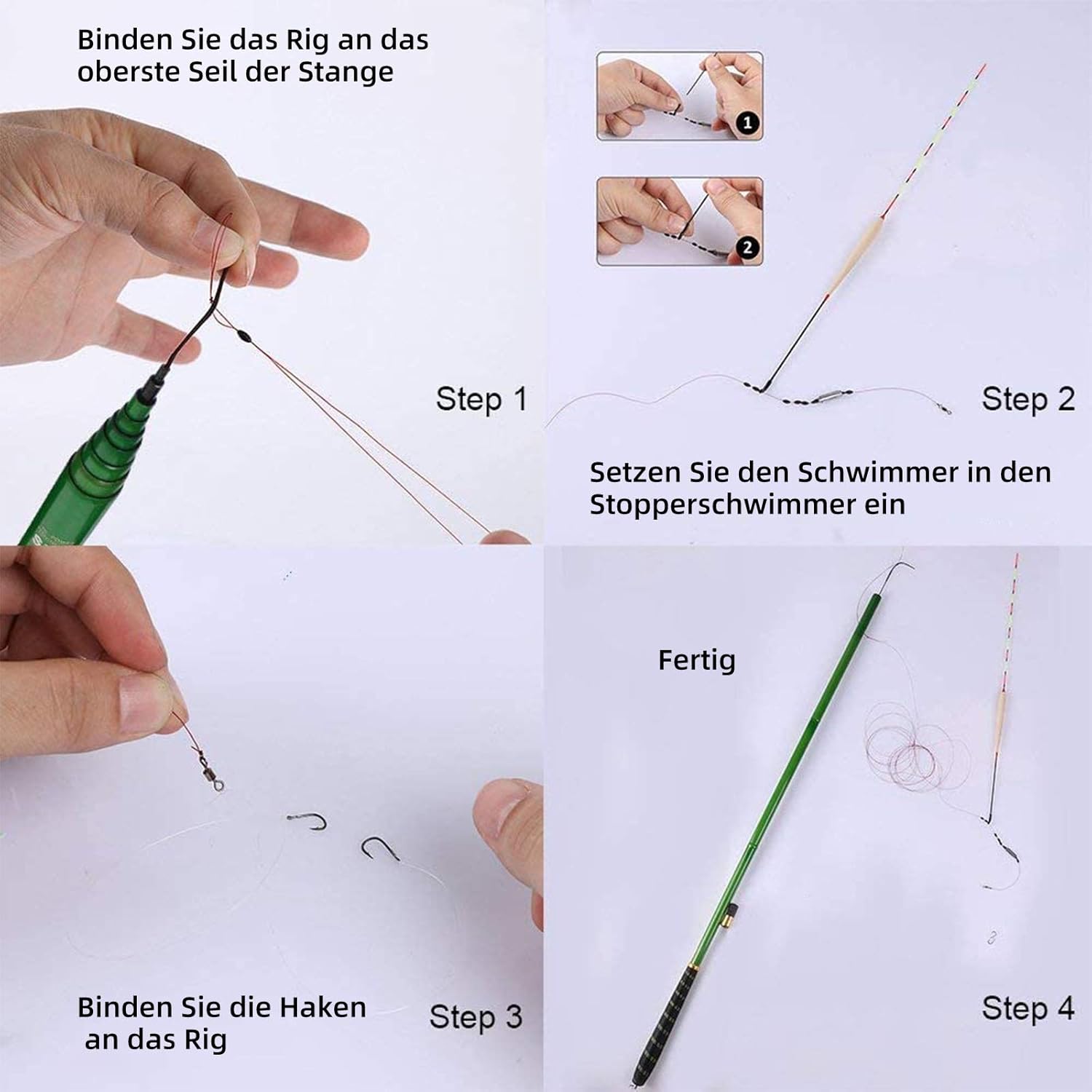 Binden Sie das Rig an das oberste Seil der Stange

Step 1

1

2

Step 2

Setzen Sie den Schwimmer in den Stopperschwimmer ein

Binden Sie die Haken an das Rig

Step 3

Fertig

Step 4