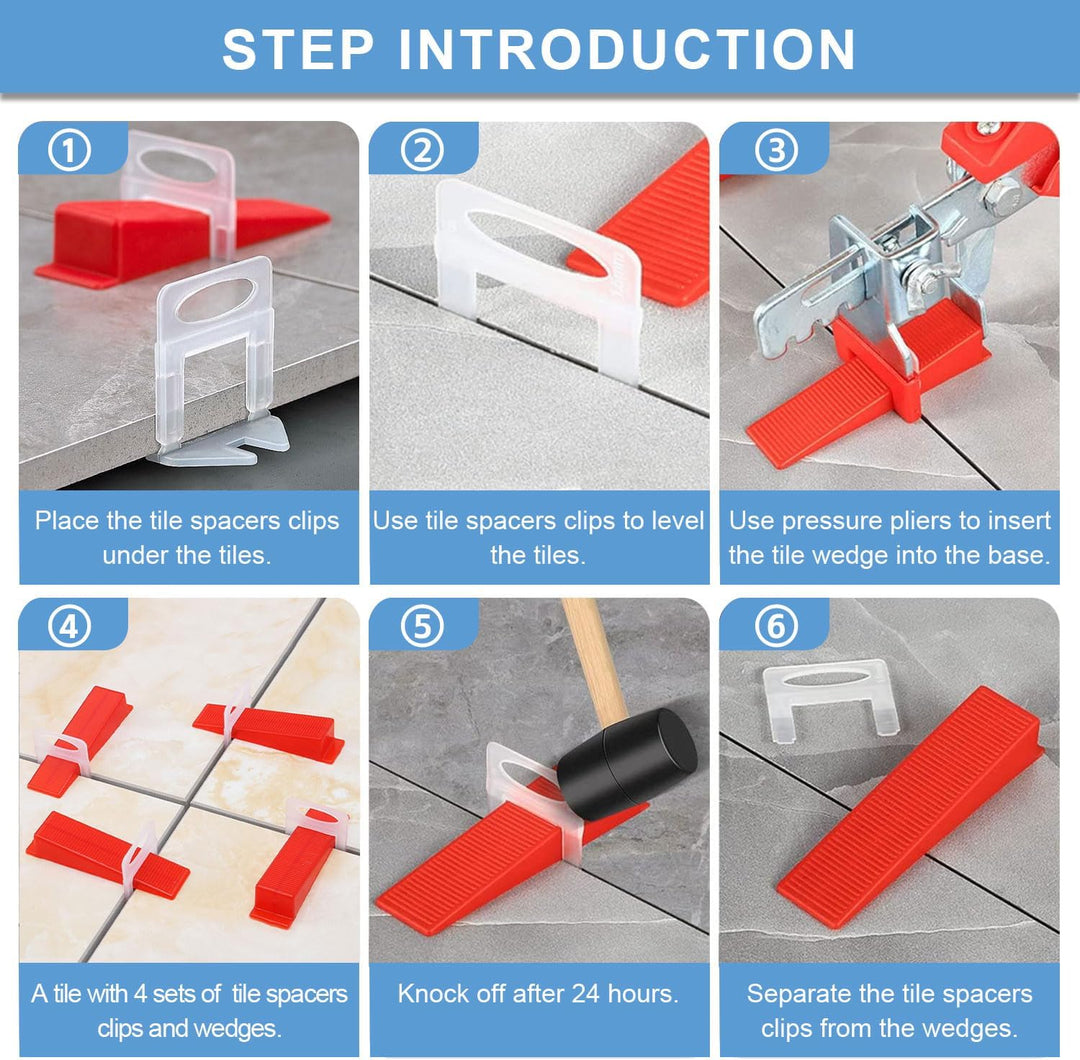 STEP INTRODUCTION

①

Place the tile spacers clips under the tiles.

②

Use tile spacers clips to level the tiles.

③

Use pressure pliers to insert the tile wedge into the base.

④

A tile with 4 sets of tile spacers clips and wedges.

⑤

Knock off after 24 hours.

⑥

Separate the tile spacers clips from the wedges.