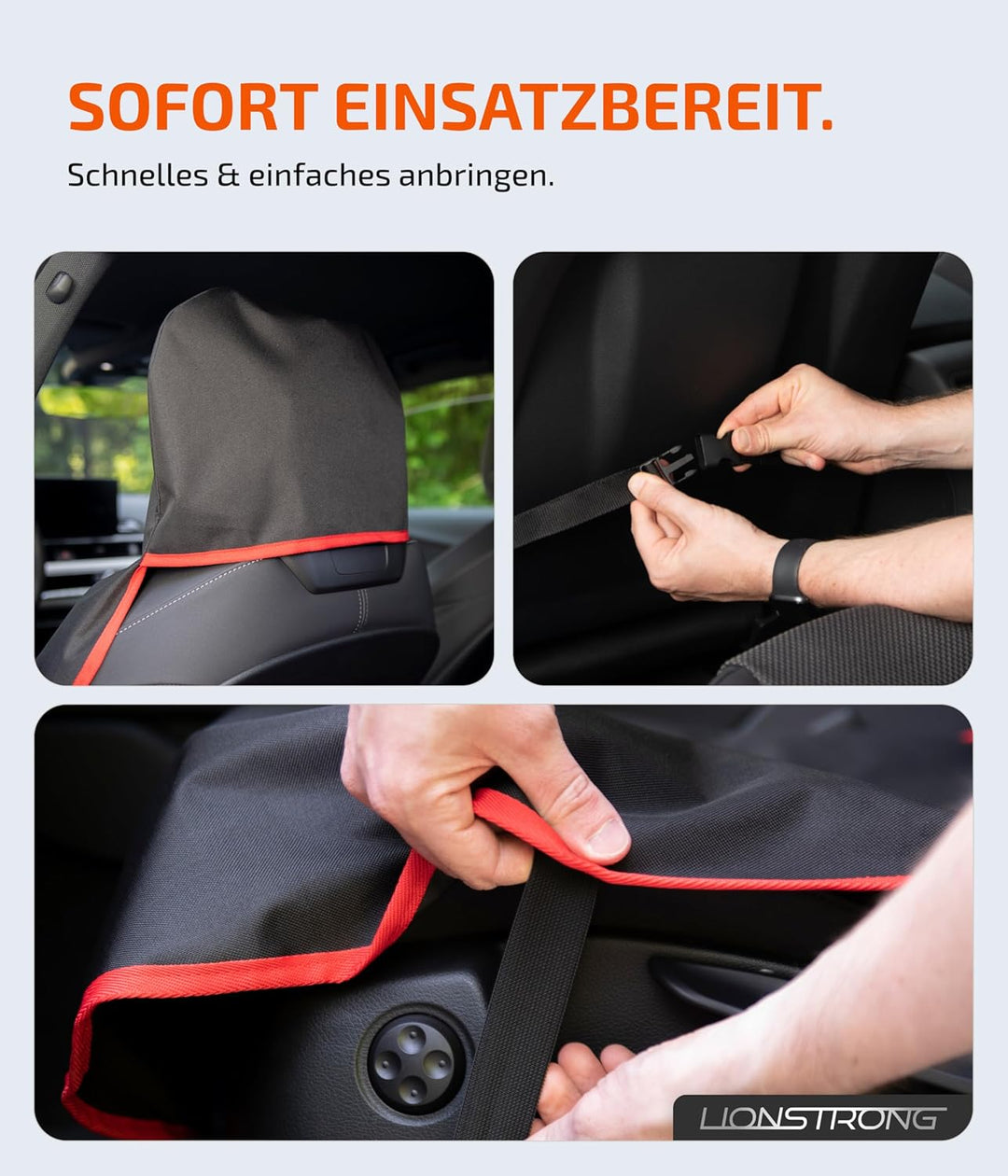 SOFORT EINSATZBEREIT.

Schnelles & einfaches anbringen.

LIONSTRONG