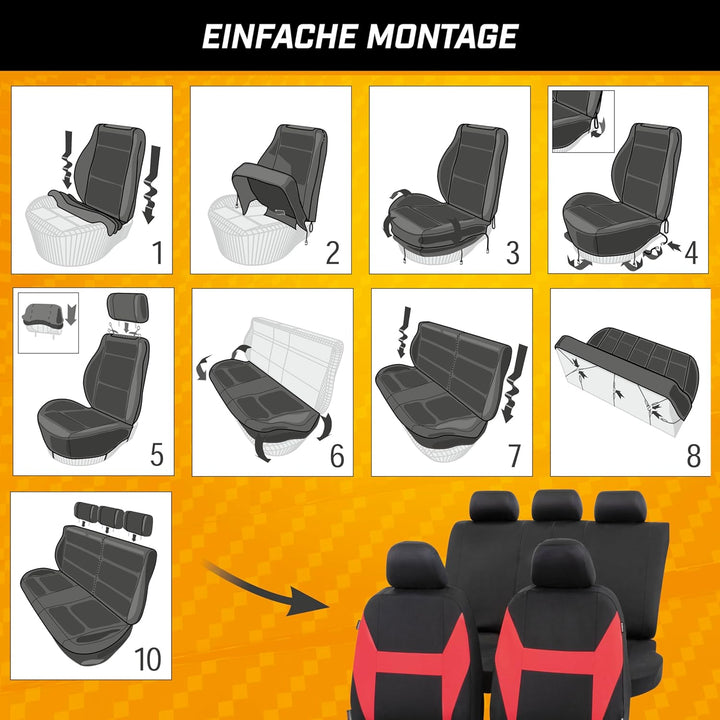 EINFACHE MONTAGE

1

2

3

4

5

6

7

8

10