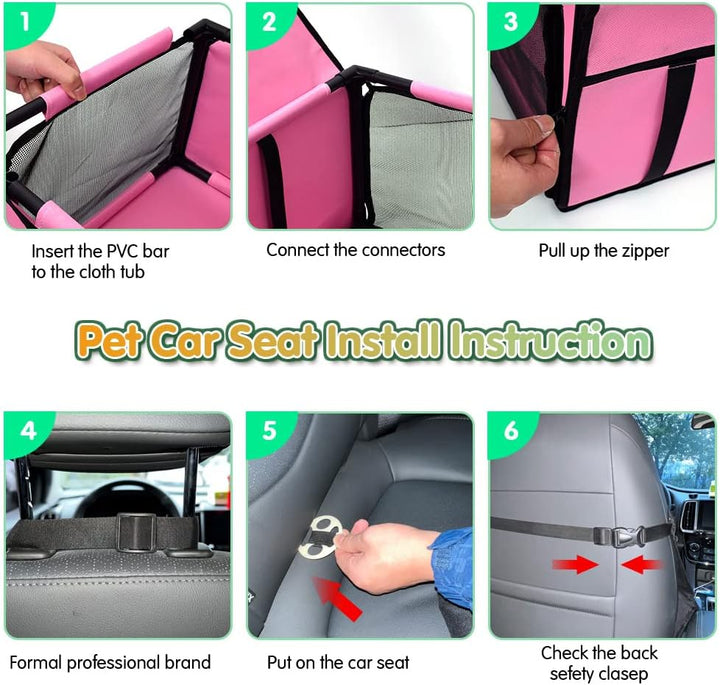 1

Insert the PVC bar to the cloth tub

2

Connect the connectors

3

Pull up the zipper

Pet Car Seat Install Instruction

4

Formal professional brand

5

Put on the car seat

6

Check the back sefety clasep