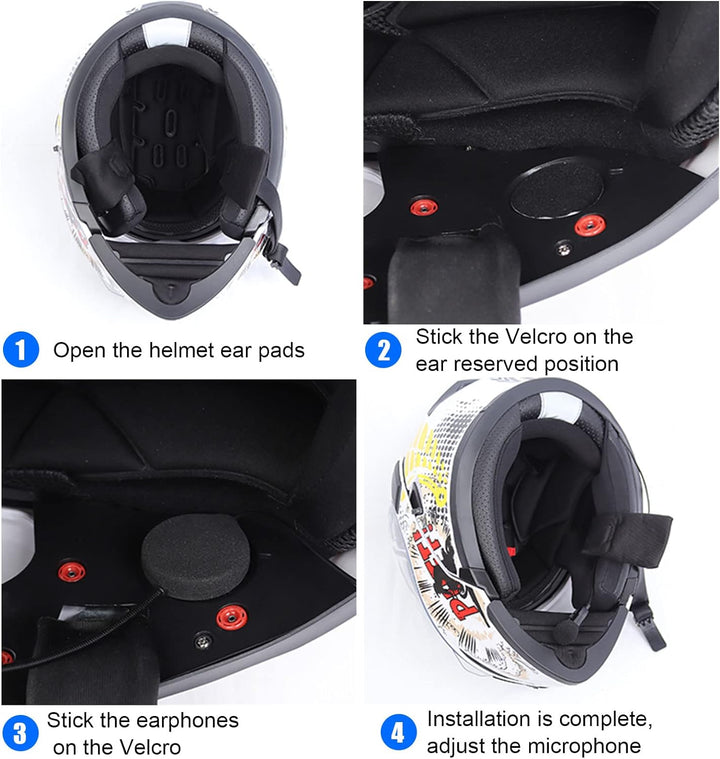 1 Open the helmet ear pads

2 Stick the Velcro on the ear reserved position

3 Stick the earphones on the Velcro

4 Installation is complete, adjust the microphone