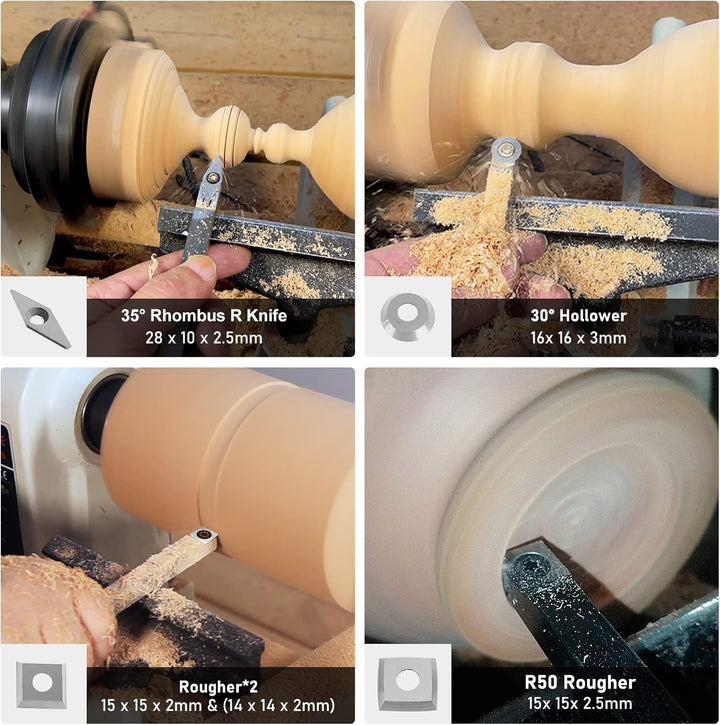 35° Rhombus R Knife
28 x 10 x 2.5mm

30° Hollower
16x 16 x 3mm

Rougher*2
15 x 15 x 2mm & (14 x 14 x 2mm)

R50 Rougher
15x 15x 2.5mm