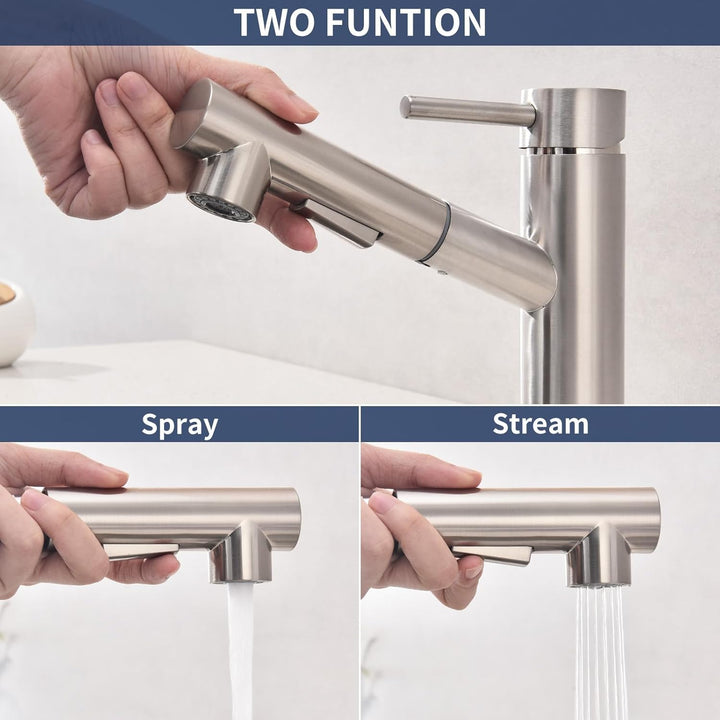 TWO FUNTION

Spray

Stream