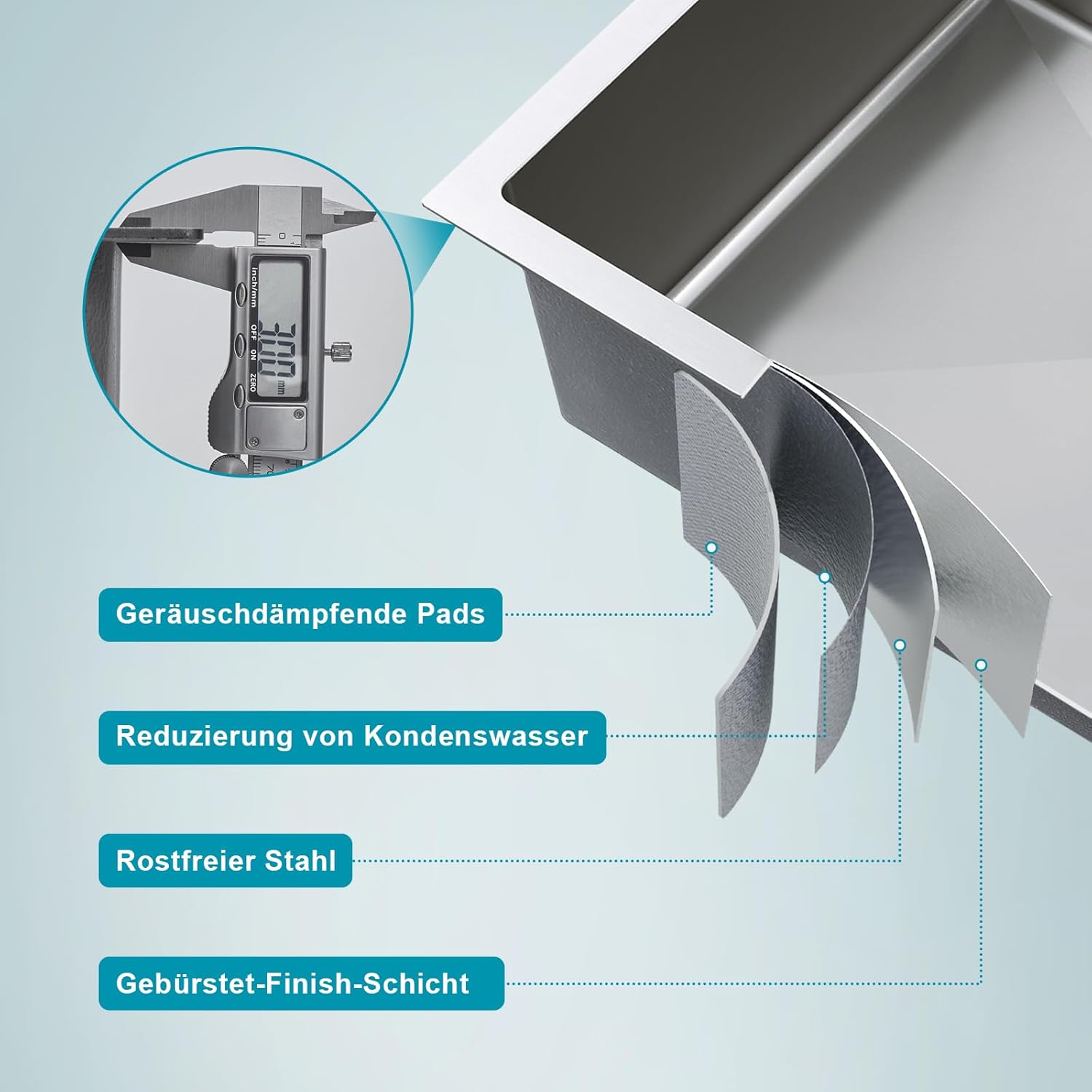 inch/mm
OFF
ON
ZERO
3.00 mm

Geräuschdämpfende Pads

Reduzierung von Kondenswasser

Rostfreier Stahl

Gebürstet-Finish-Schicht