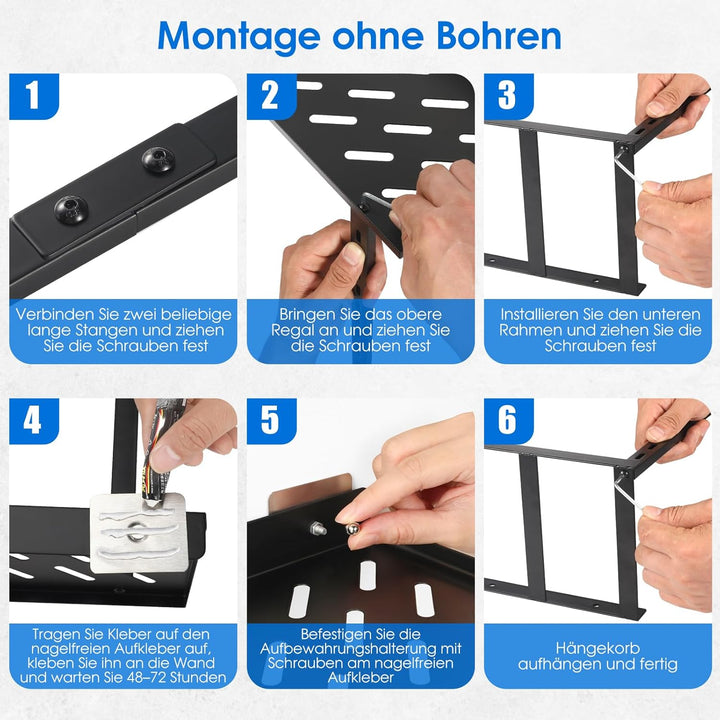 Montage ohne Bohren

1

Verbinden Sie zwei beliebige lange Stangen und ziehen Sie die Schrauben fest

2

Bringen Sie das obere Regal an und ziehen Sie die Schrauben fest

3

Installieren Sie den unteren Rahmen und ziehen Sie die Schrauben fest

4

Tragen Sie Kleber auf den nagelfreien Aufkleber auf, kleben Sie ihn an die Wand und warten Sie 48–72 Stunden

5

Befestigen Sie die Aufbewahrungshalterung mit Schrauben am nagelfreien Aufkleber

6

Hängekorb aufhängen und fertig