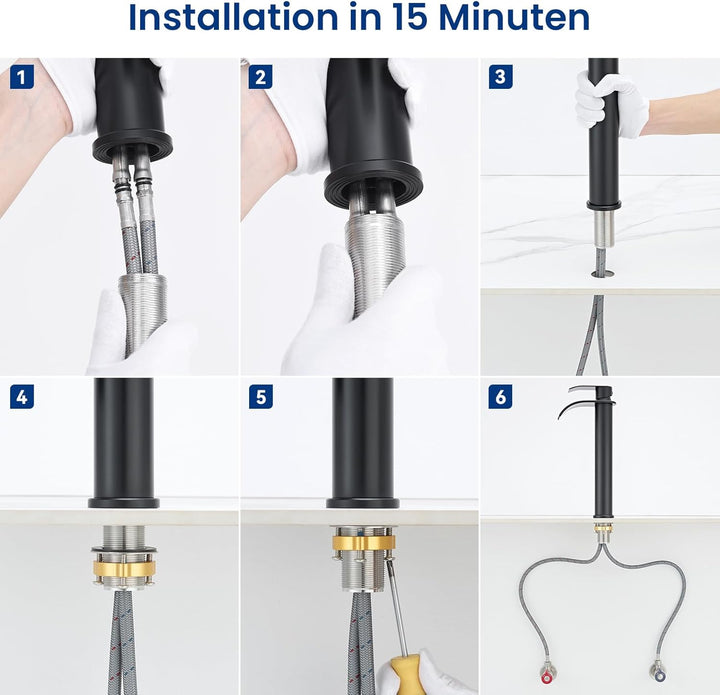 Installation in 15 Minuten

1

2

3

4

5

6