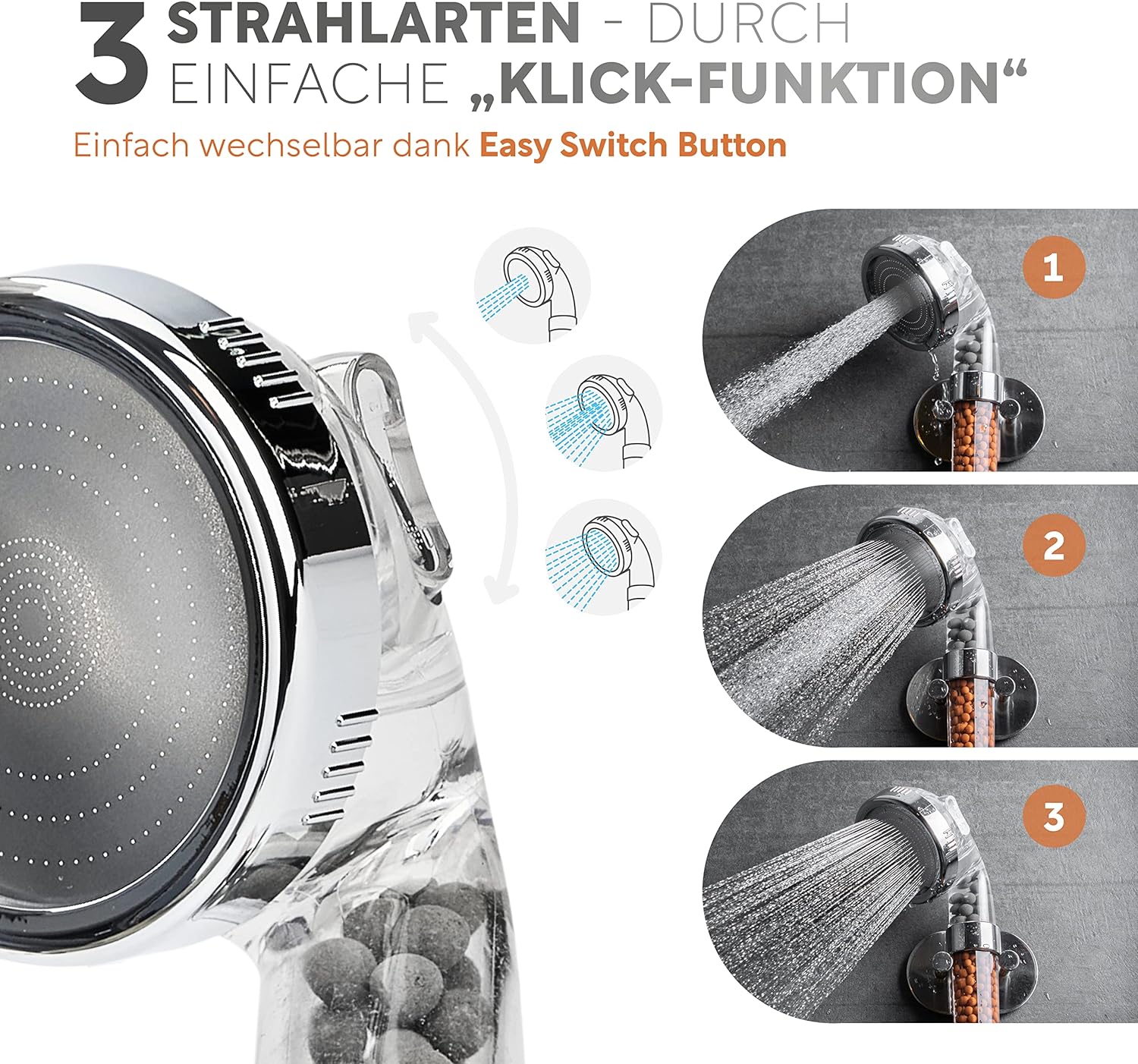 3 STRAHLARTEN - DURCH EINFACHE „KLICK-FUNKTION“

Einfach wechselbar dank Easy Switch Button

1

2

3