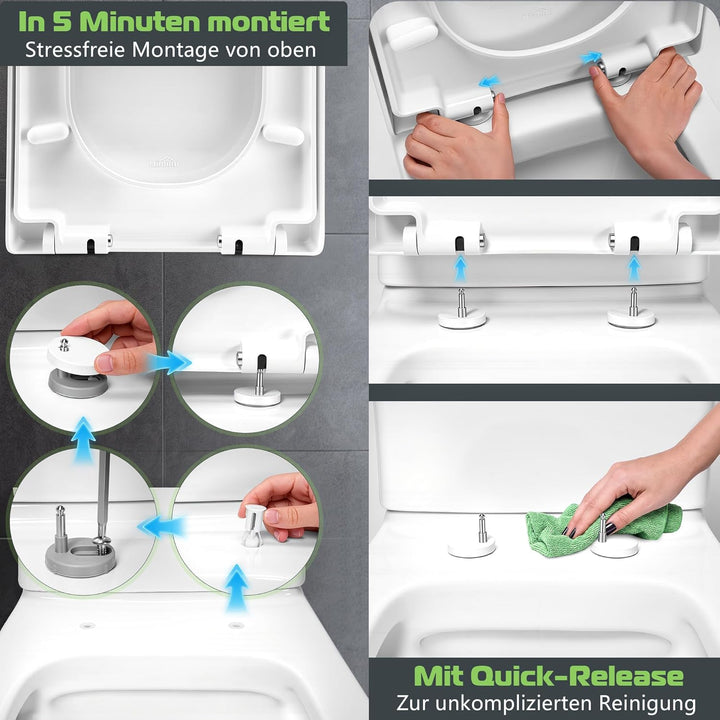 In 5 Minuten montiert
Stressfreie Montage von oben

Mit Quick-Release
Zur unkomplizierten Reinigung