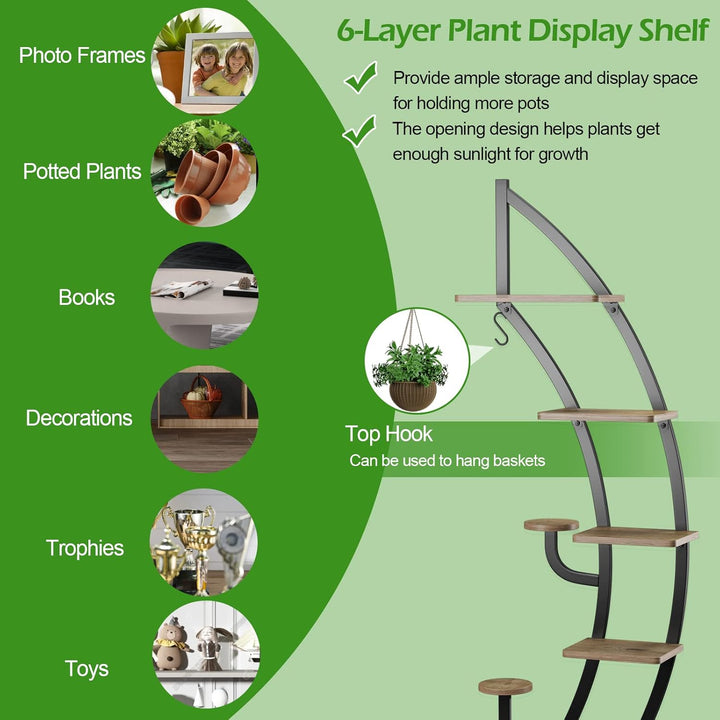 Photo Frames

Potted Plants

Books

Decorations

Trophies

Toys

6-Layer Plant Display Shelf

Provide ample storage and display space for holding more pots

The opening design helps plants get enough sunlight for growth

Top Hook

Can be used to hang baskets