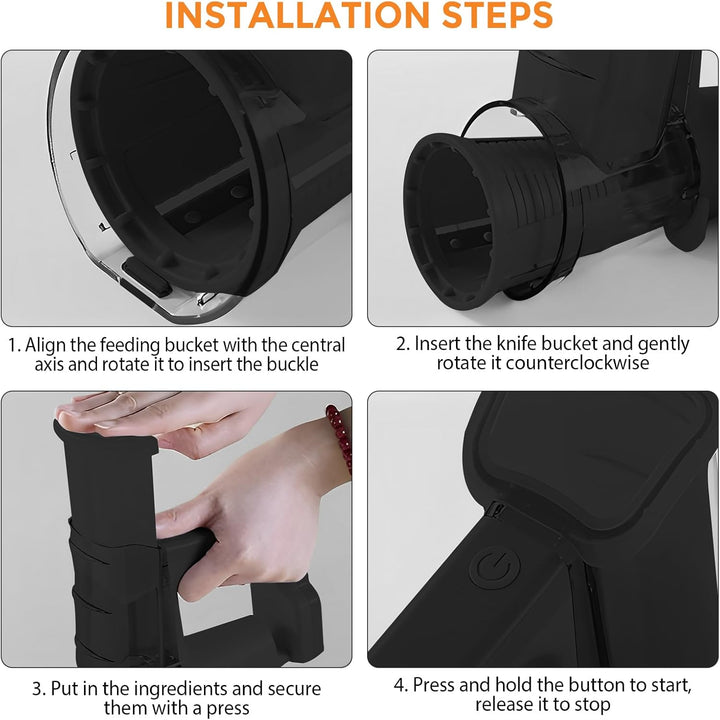 INSTALLATION STEPS

1. Align the feeding bucket with the central axis and rotate it to insert the buckle

2. Insert the knife bucket and gently rotate it counterclockwise

3. Put in the ingredients and secure them with a press

4. Press and hold the button to start, release it to stop