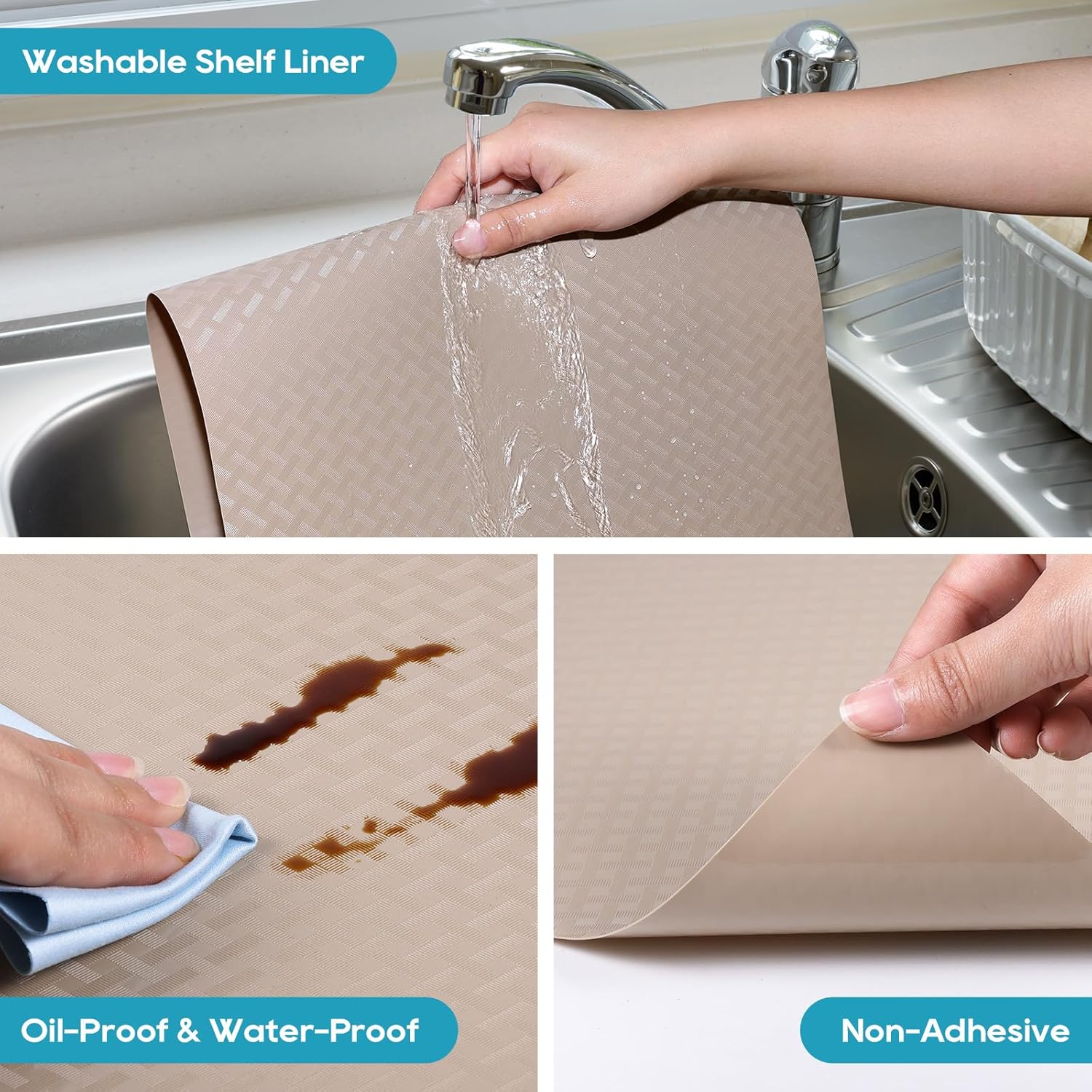 Washable Shelf Liner

Oil-Proof & Water-Proof

Non-Adhesive