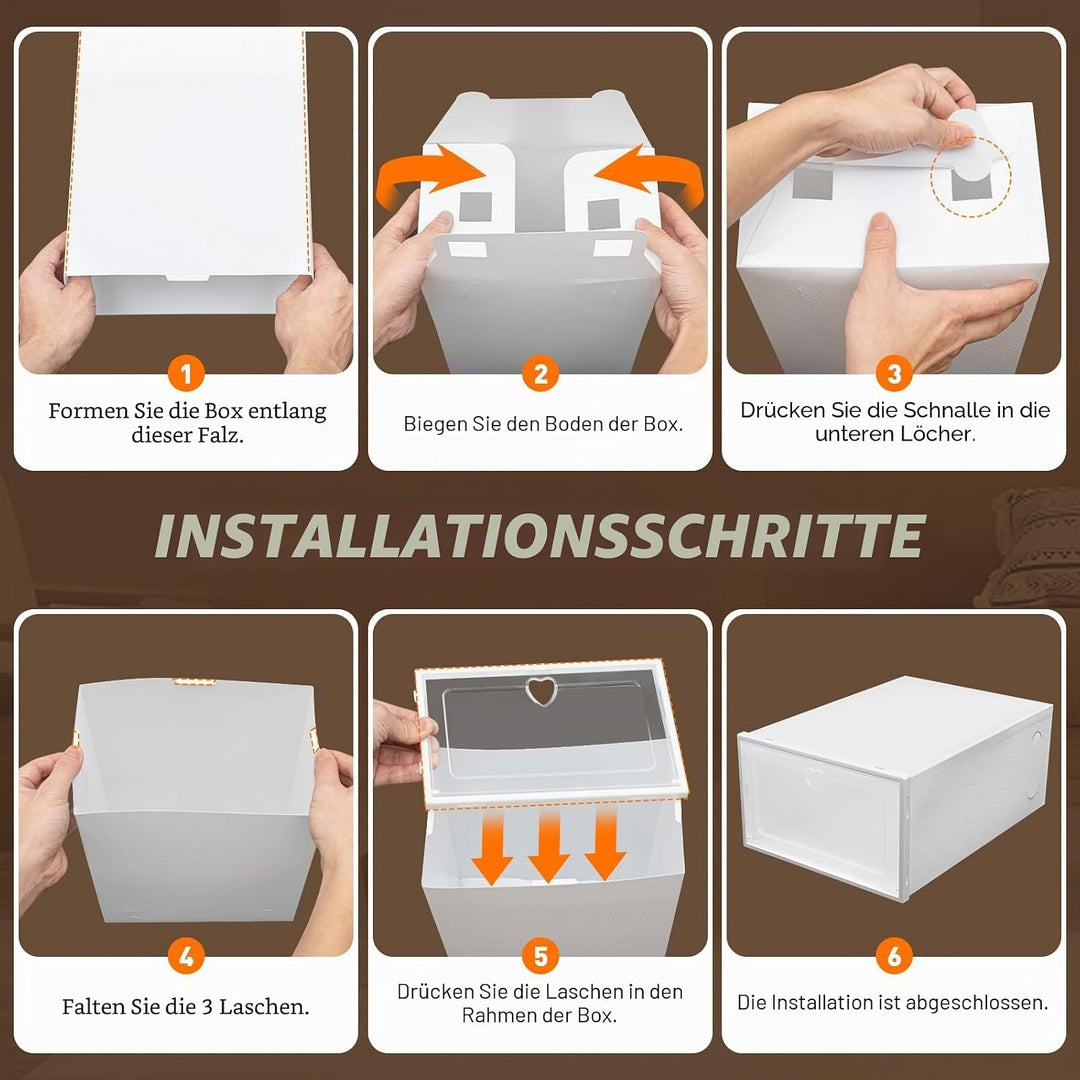 1
Formen Sie die Box entlang dieser Falz.

2
Biegen Sie den Boden der Box.

3
Drücken Sie die Schnalle in die unteren Löcher.

INSTALLATIONSSCHRITTE

4
Falten Sie die 3 Laschen.

5
Drücken Sie die Laschen in den Rahmen der Box.

6
Die Installation ist abgeschlossen.