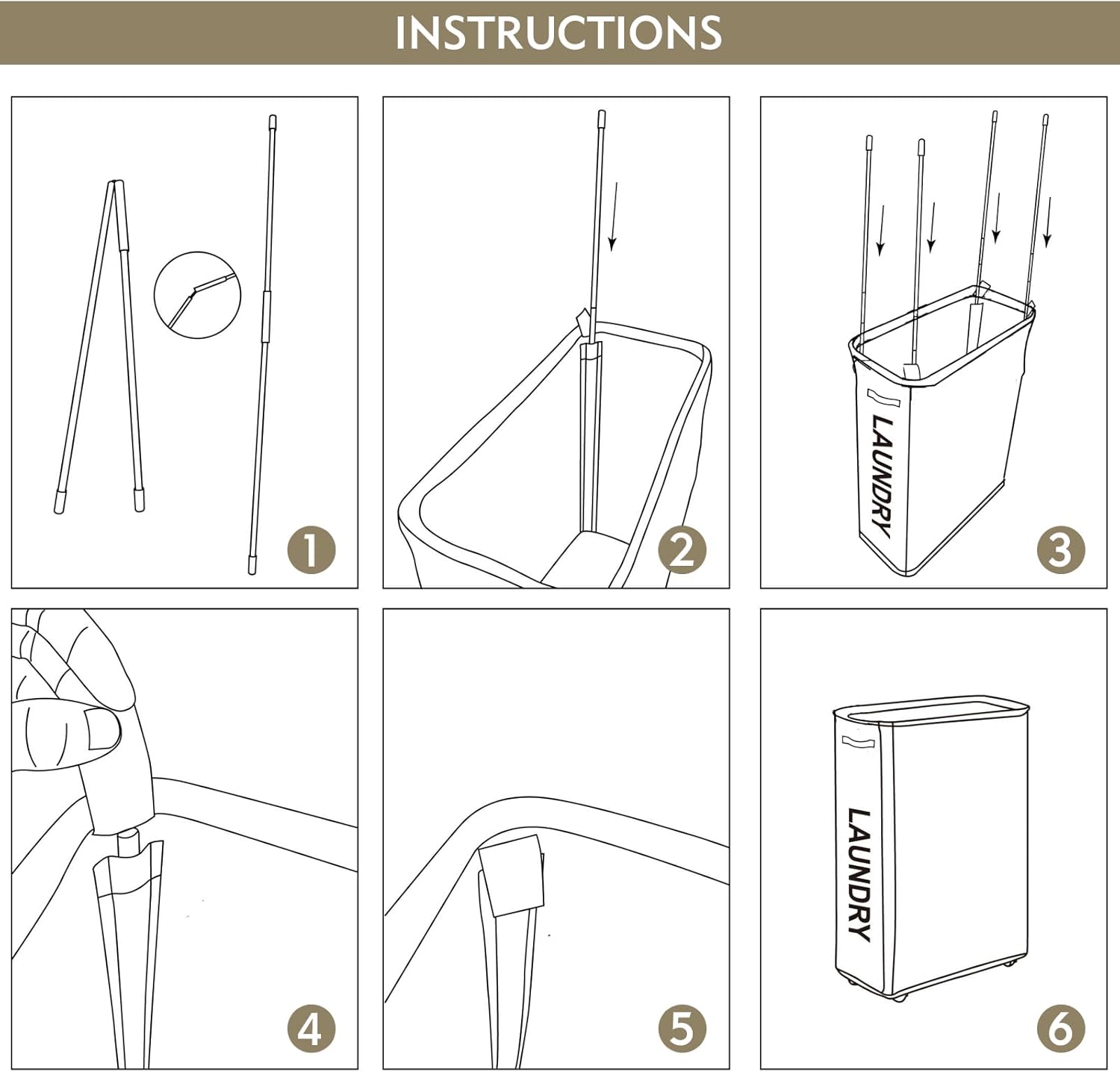 INSTRUCTIONS

1

2

LAUNDRY

3

4

5

LAUNDRY

6