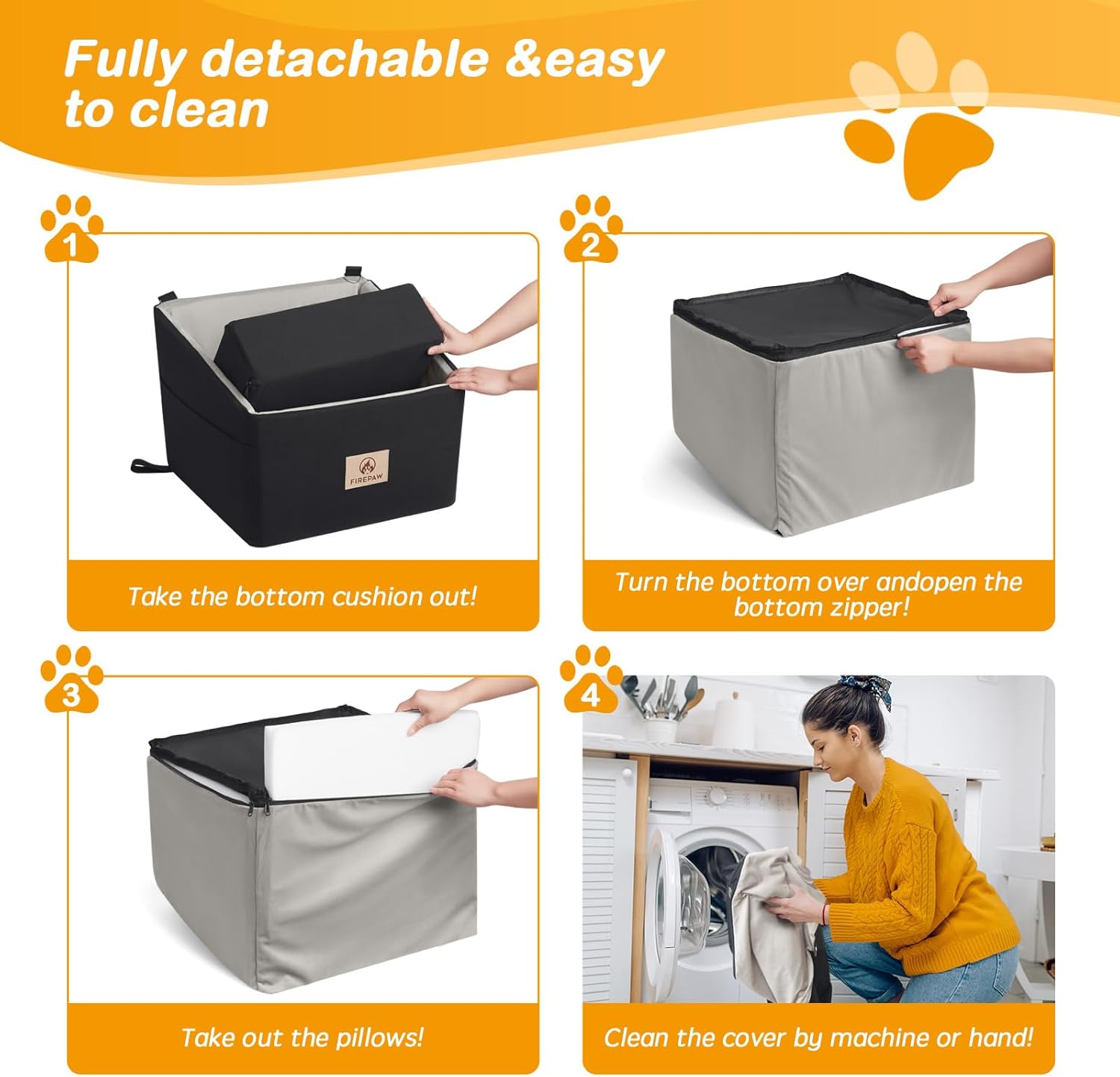 Fully detachable &easy to clean

1

FIREPAW

Take the bottom cushion out!

2

Turn the bottom over andopen the bottom zipper!

3

Take out the pillows!

4

Clean the cover by machine or hand!