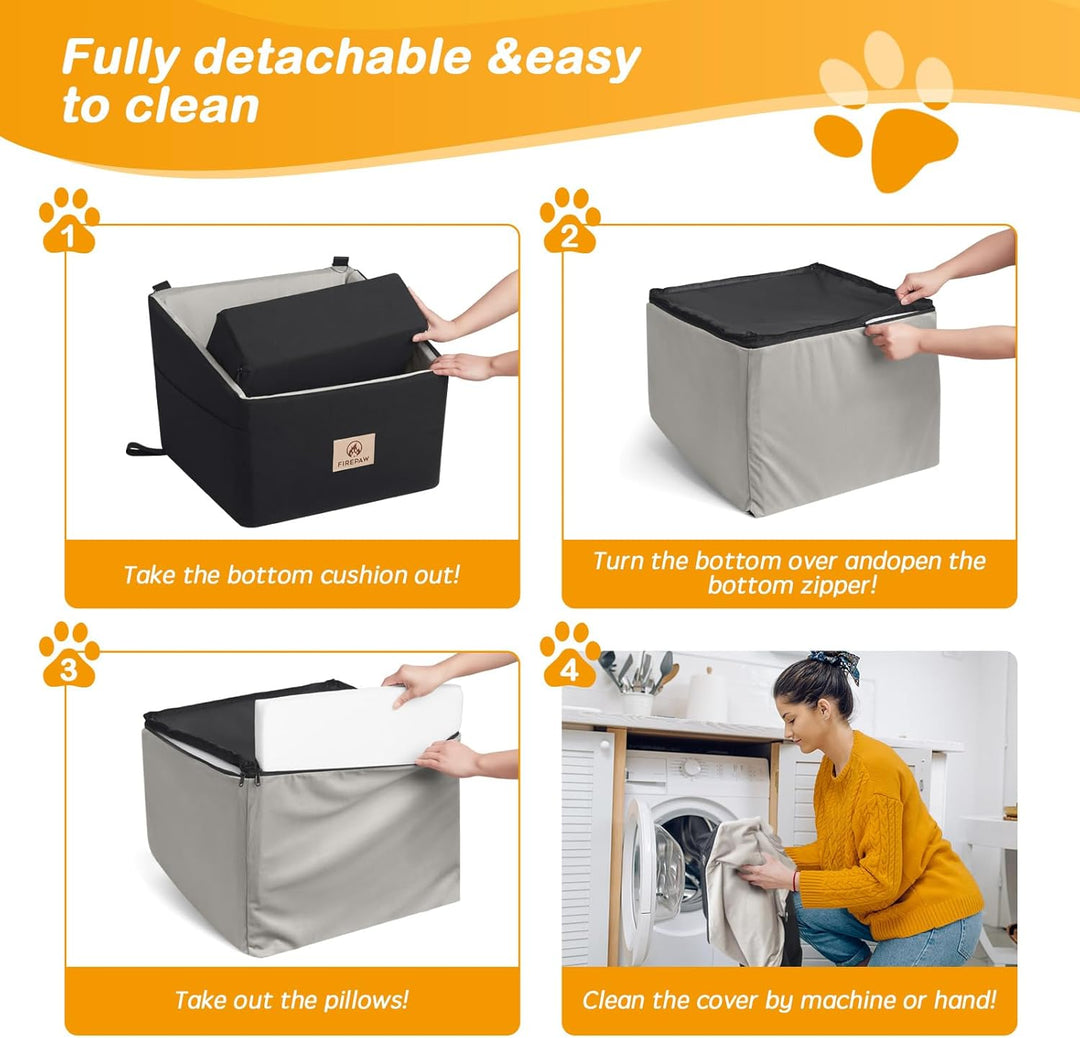 Fully detachable &easy to clean

1

FIREPAW

Take the bottom cushion out!

2

Turn the bottom over andopen the bottom zipper!

3

Take out the pillows!

4

Clean the cover by machine or hand!