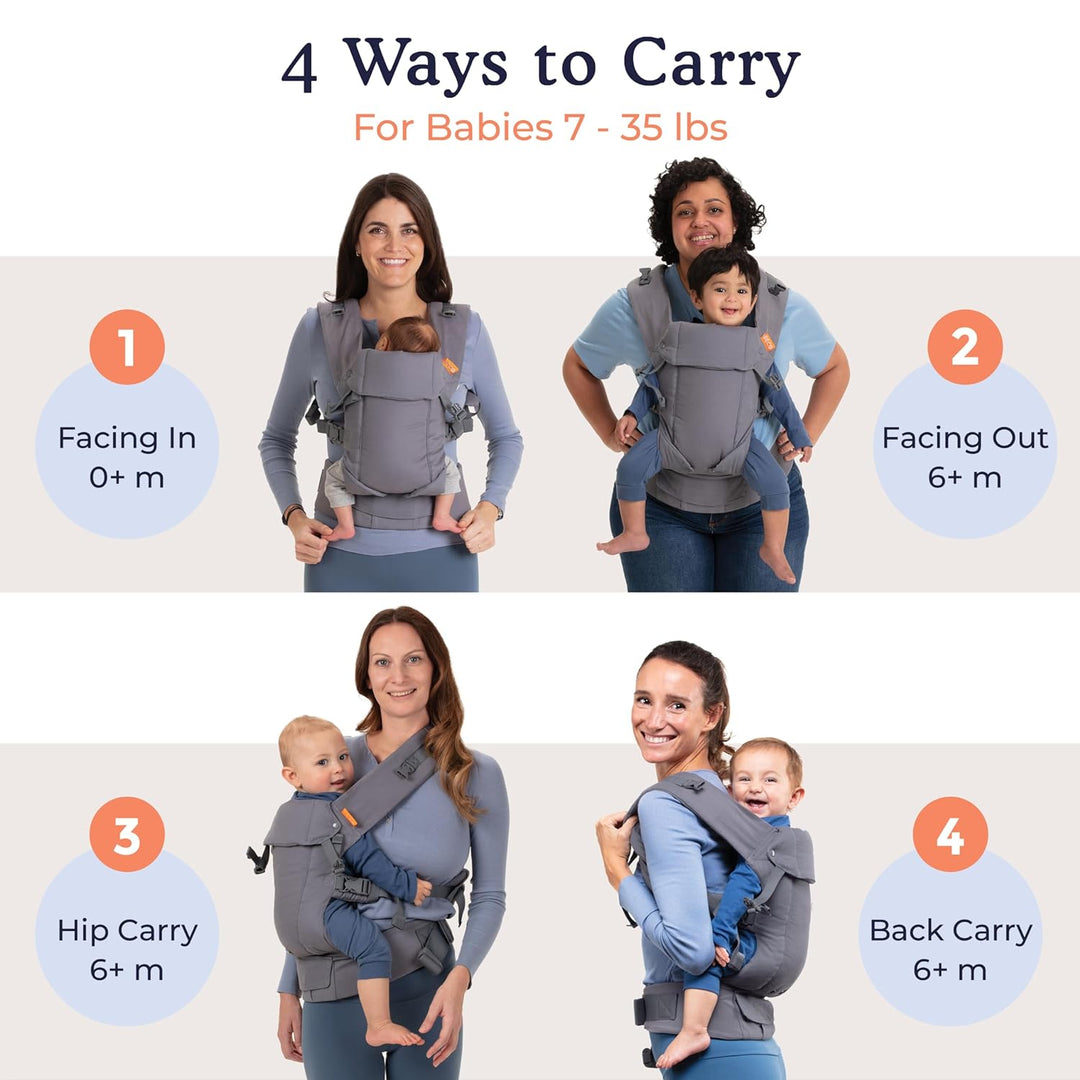 4 Ways to Carry
For Babies 7 - 35 lbs

1
Facing In
0+ m

2
Facing Out
6+ m

3
Hip Carry
6+ m

4
Back Carry
6+ m