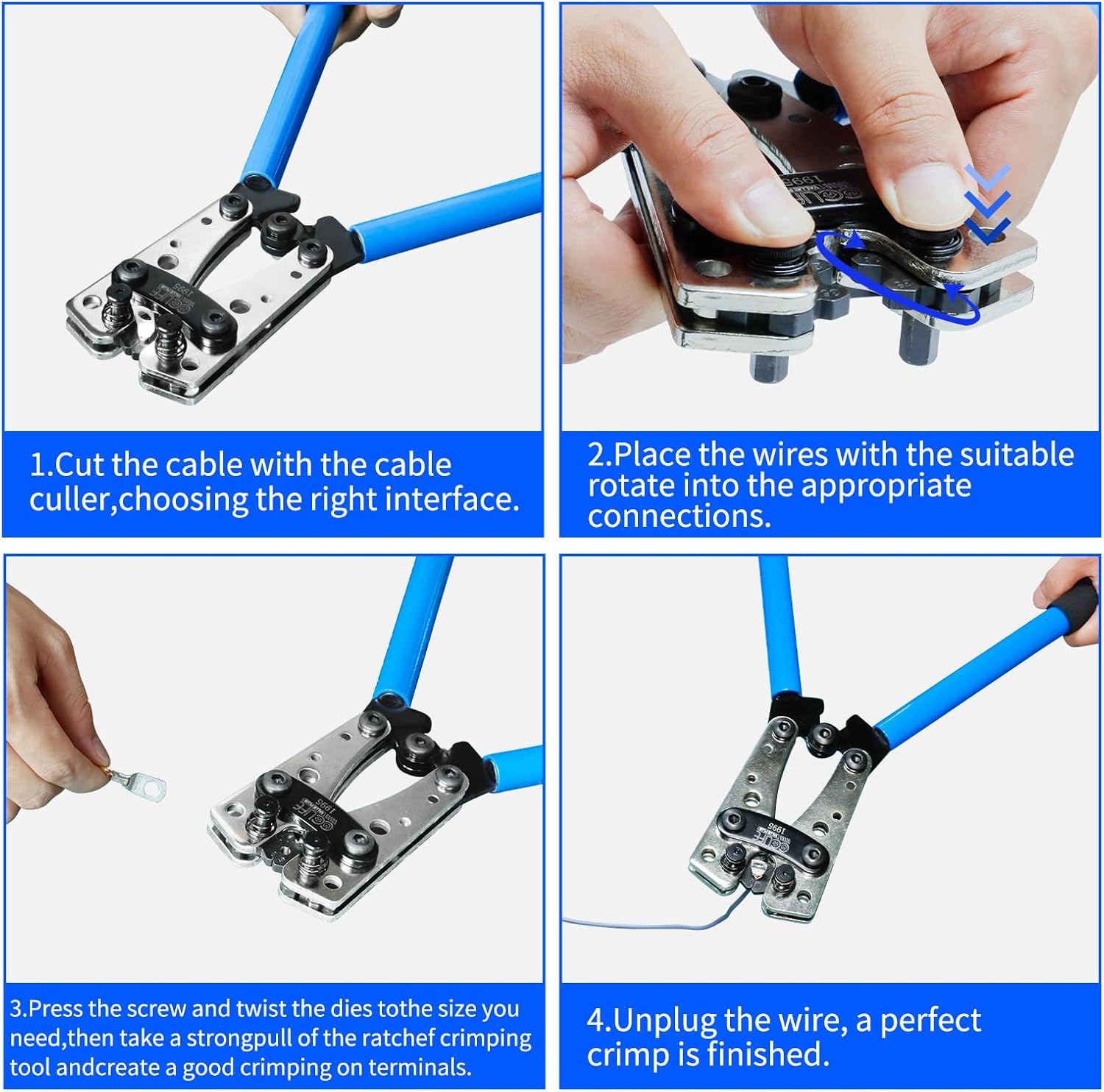 1.Cut the cable with the cable culler,choosing the right interface.

2.Place the wires with the suitable rotate into the appropriate connections.

3.Press the screw and twist the dies tothe size you need,then take a strongpull of the ratchef crimping tool andcreate a good crimping on terminals.

4.Unplug the wire, a perfect crimp is finished.