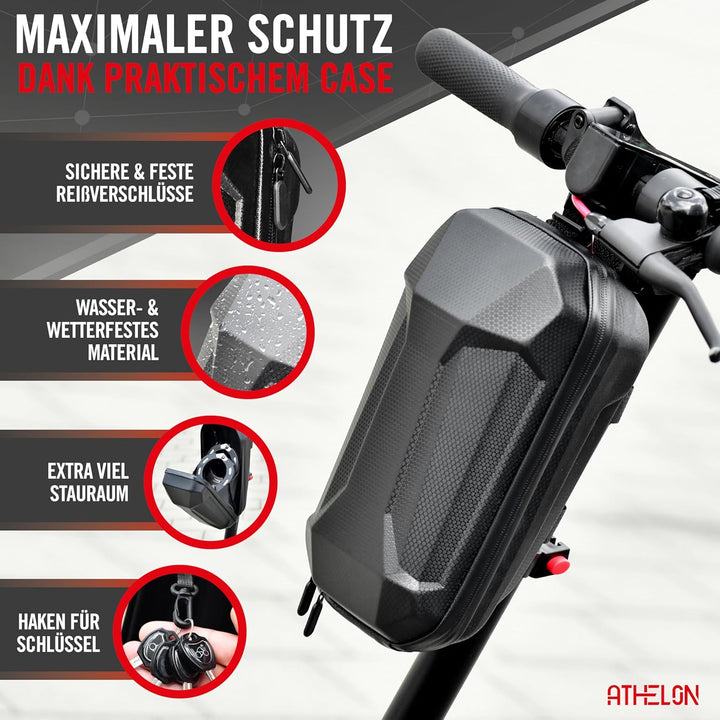 MAXIMALER SCHUTZ
DANK PRAKTISCHEM CASE

SICHERE & FESTE REIßVERSCHLÜSSE

WASSER- & WETTERFESTES MATERIAL

EXTRA VIEL STAURAUM

HAKEN FÜR SCHLÜSSEL

ATHELON