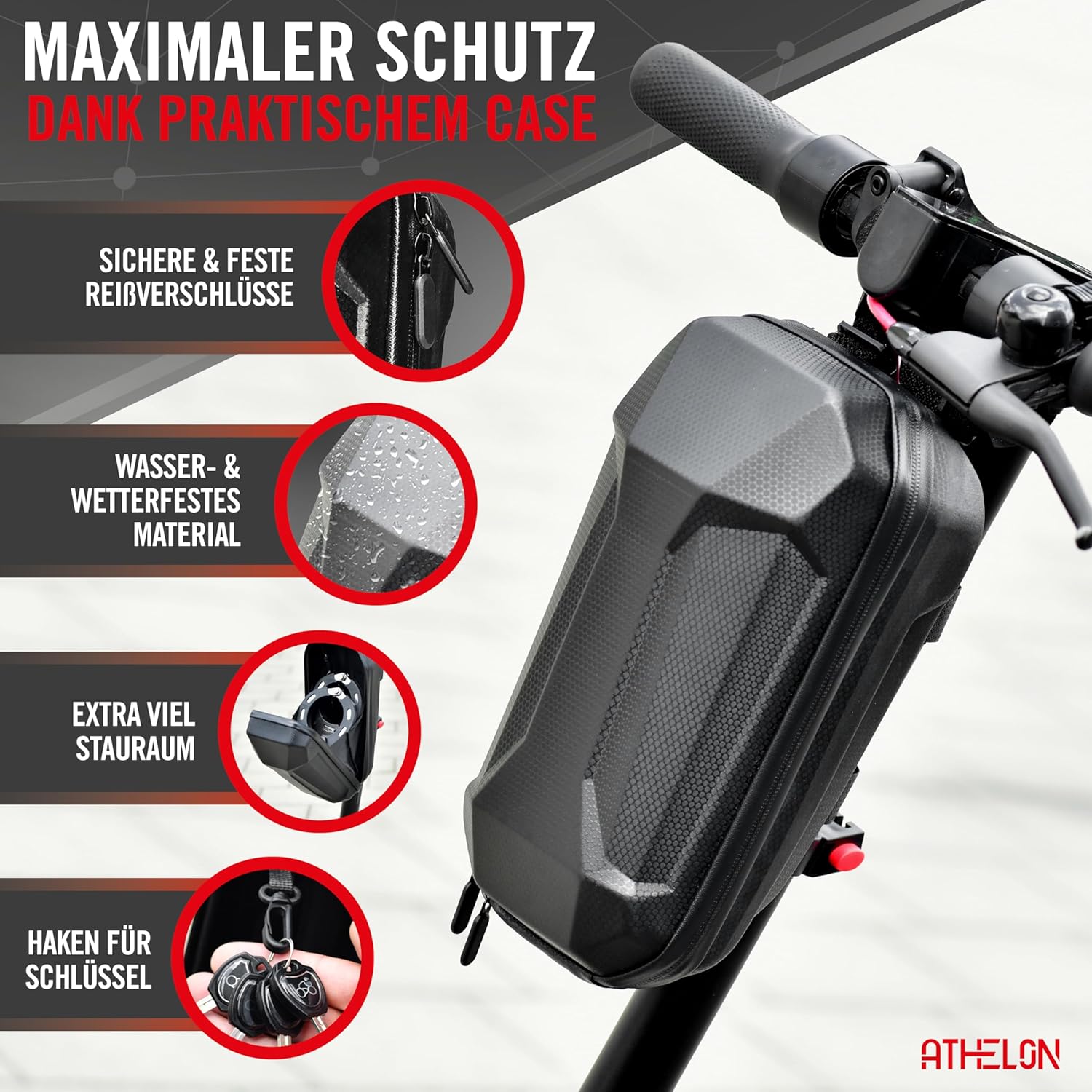 MAXIMALER SCHUTZ
DANK PRAKTISCHEM CASE

SICHERE & FESTE REIßVERSCHLÜSSE

WASSER- & WETTERFESTES MATERIAL

EXTRA VIEL STAURAUM

HAKEN FÜR SCHLÜSSEL

ATHELON