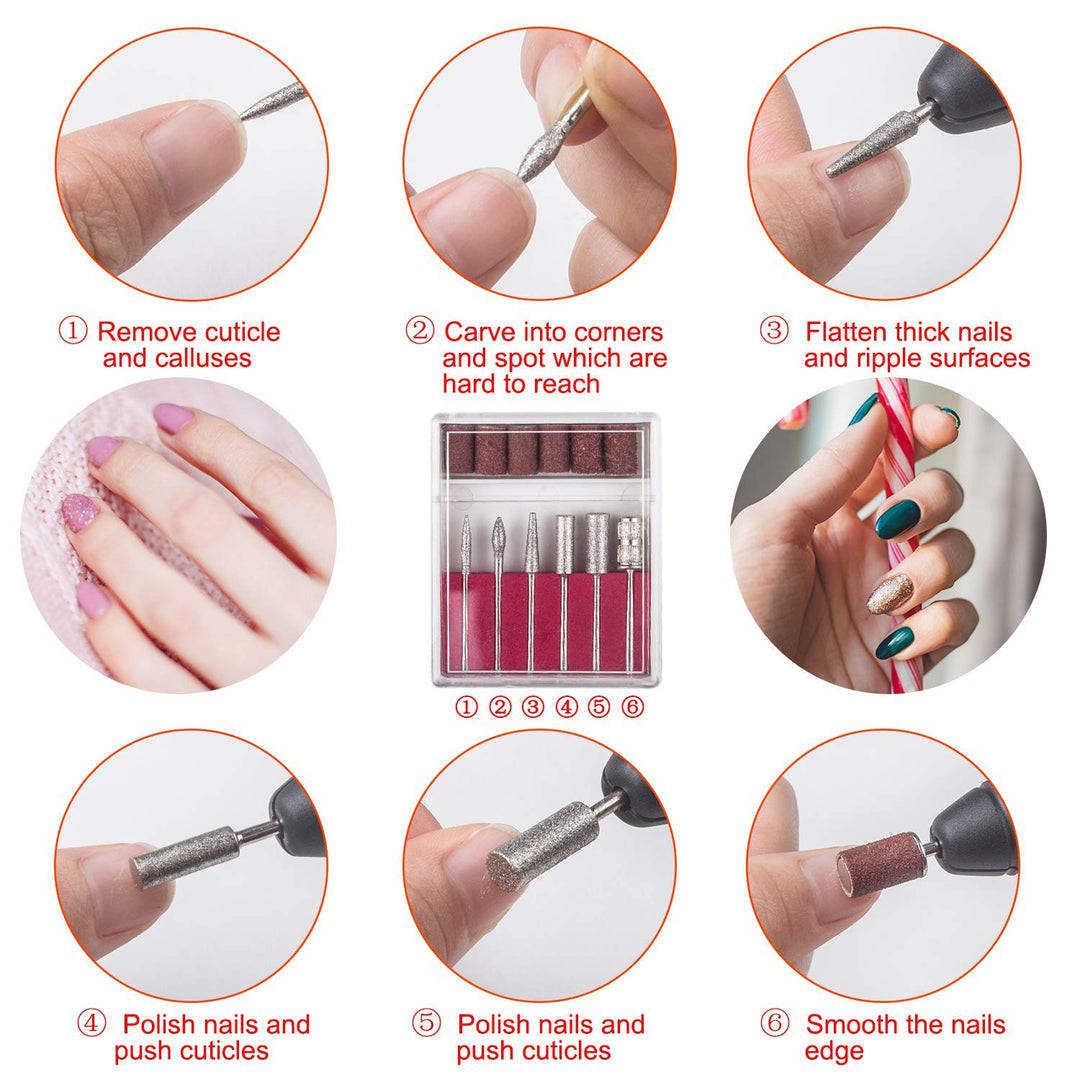 ① Remove cuticle and calluses

② Carve into corners and spot which are hard to reach

③ Flatten thick nails and ripple surfaces

① ② ③ ④ ⑤ ⑥

④ Polish nails and push cuticles

⑤ Polish nails and push cuticles

⑥ Smooth the nails edge