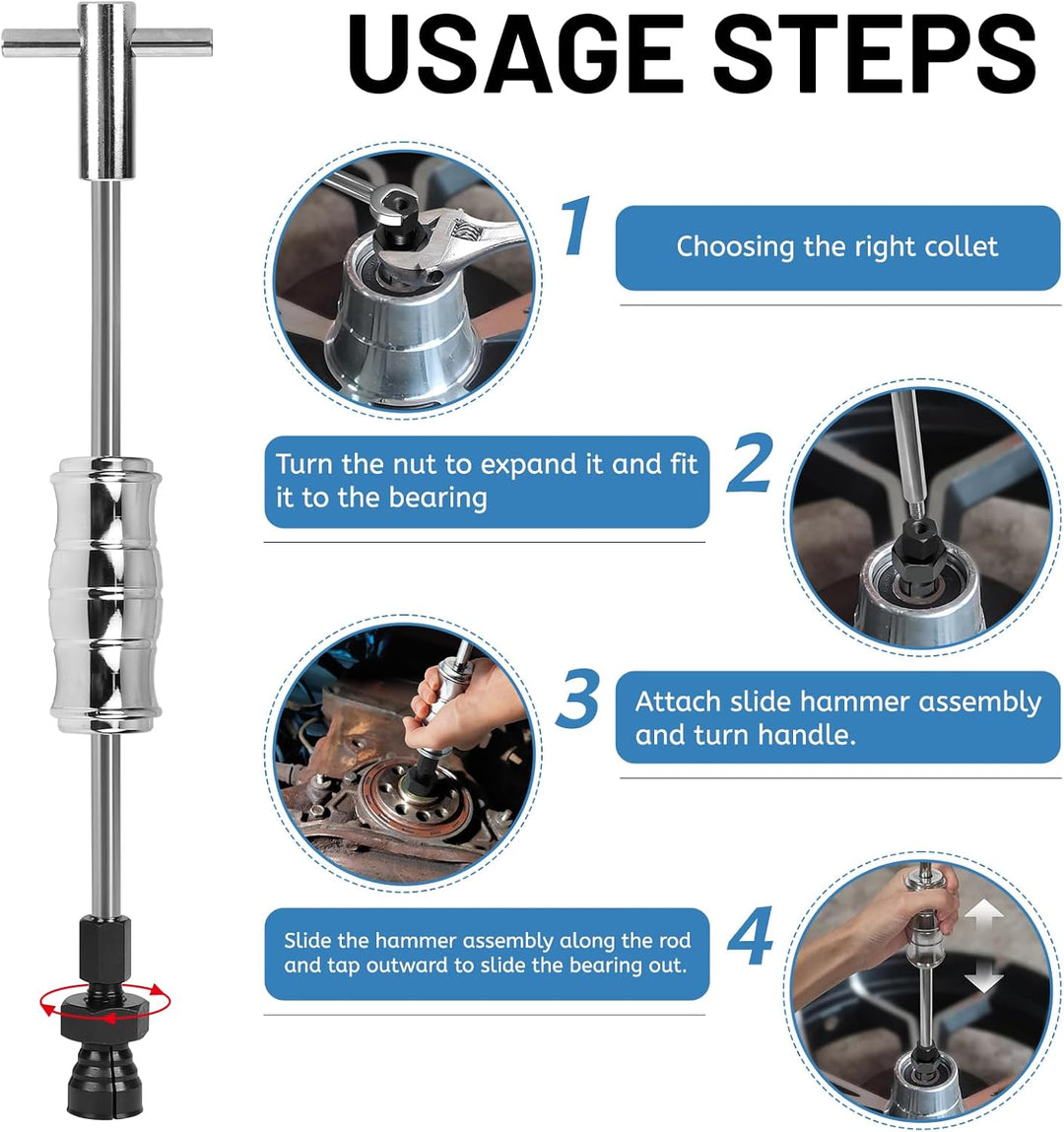 USAGE STEPS

1

Choosing the right collet

Turn the nut to expand it and fit it to the bearing

2

3

Attach slide hammer assembly and turn handle.

Slide the hammer assembly along the rod and tap outward to slide the bearing out.

4