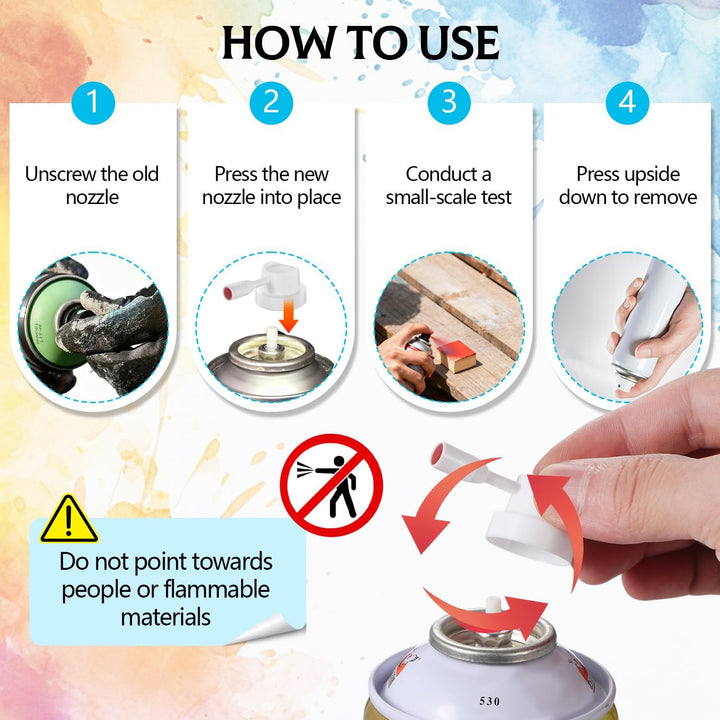 HOW TO USE

1
Unscrew the old nozzle

2
Press the new nozzle into place

3
Conduct a small-scale test

4
Press upside down to remove

Do not point towards people or flammable materials

530