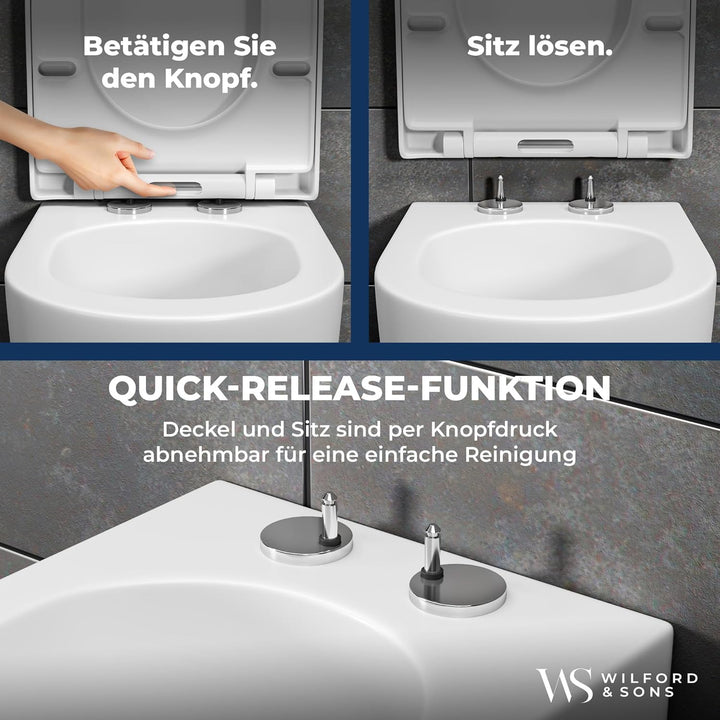 Betätigen Sie den Knopf.

Sitz lösen.

QUICK-RELEASE-FUNKTION

Deckel und Sitz sind per Knopfdruck abnehmbar für eine einfache Reinigung

WS WILFORD & SONS