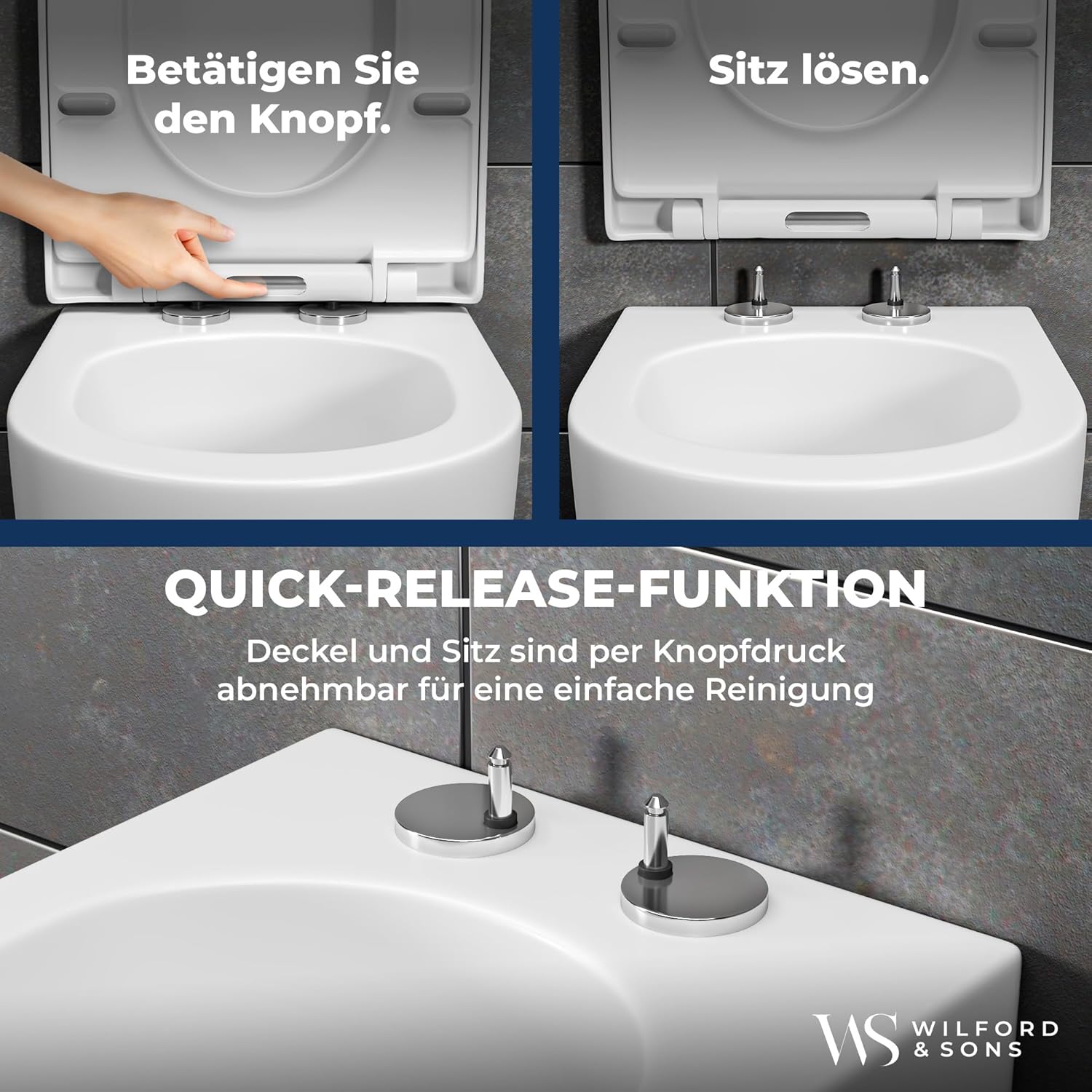 Betätigen Sie den Knopf.

Sitz lösen.

QUICK-RELEASE-FUNKTION

Deckel und Sitz sind per Knopfdruck abnehmbar für eine einfache Reinigung

WS WILFORD & SONS