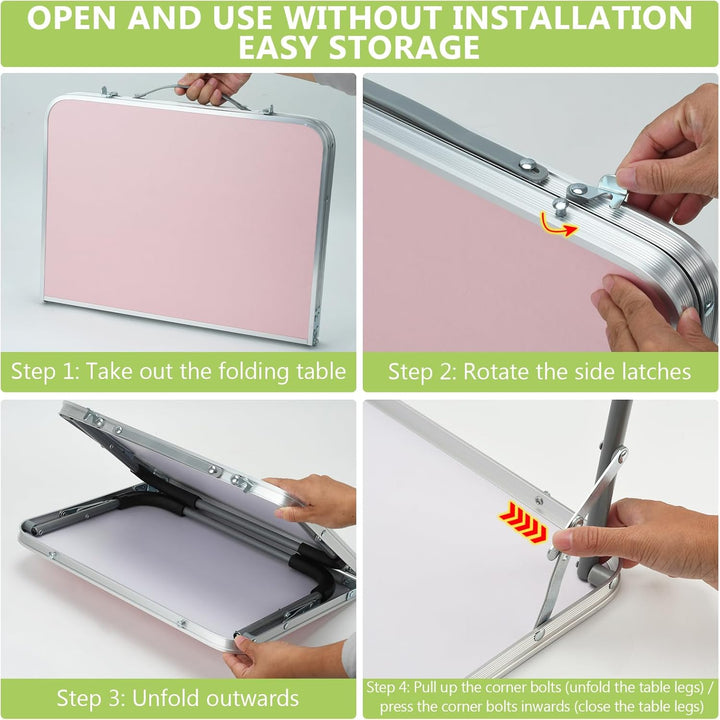 OPEN AND USE WITHOUT INSTALLATION
EASY STORAGE

Step 1: Take out the folding table

Step 2: Rotate the side latches

Step 3: Unfold outwards

Step 4: Pull up the corner bolts (unfold the table legs) / press the corner bolts inwards (close the table legs)