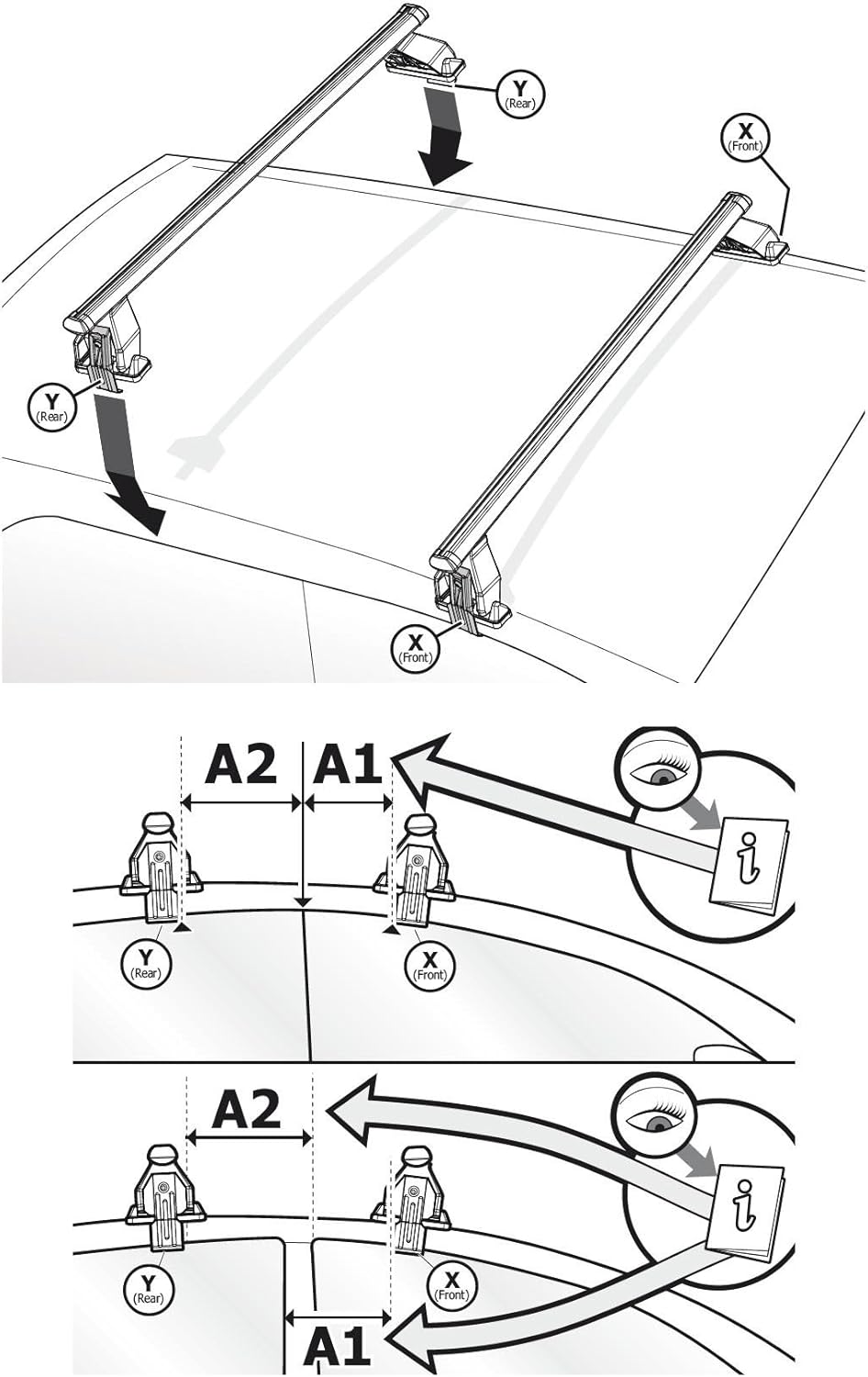 Y
(Rear)

X
(Front)

Y
(Rear)

X
(Front)

A2

A1

i

Y
(Rear)

X
(Front)

A2

i

Y
(Rear)

X
(Front)

A1