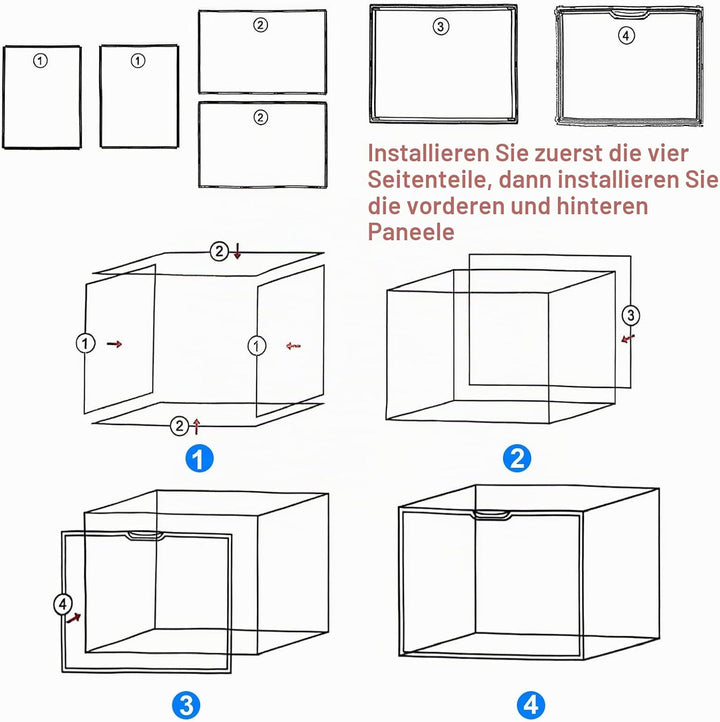 ①
①
②
②
③
④

Installieren Sie zuerst die vier Seitenteile, dann installieren Sie die vorderen und hinteren Paneele

②
①
①
②
1

③
2

④
3

4