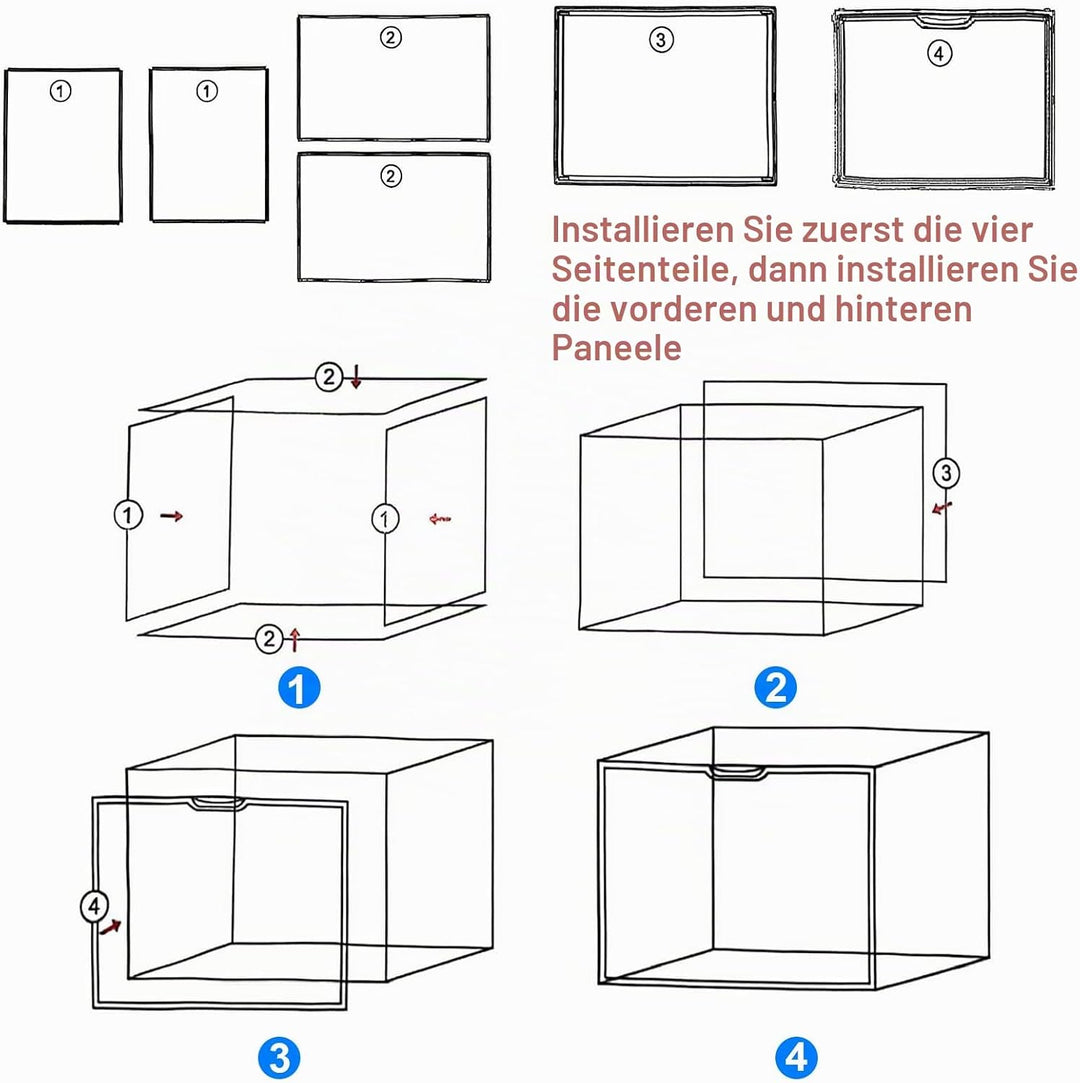 ① ① ② ② ③ ④

Installieren Sie zuerst die vier Seitenteile, dann installieren Sie die vorderen und hinteren Paneele

②
① ①
②
1

③
2

④
3

4