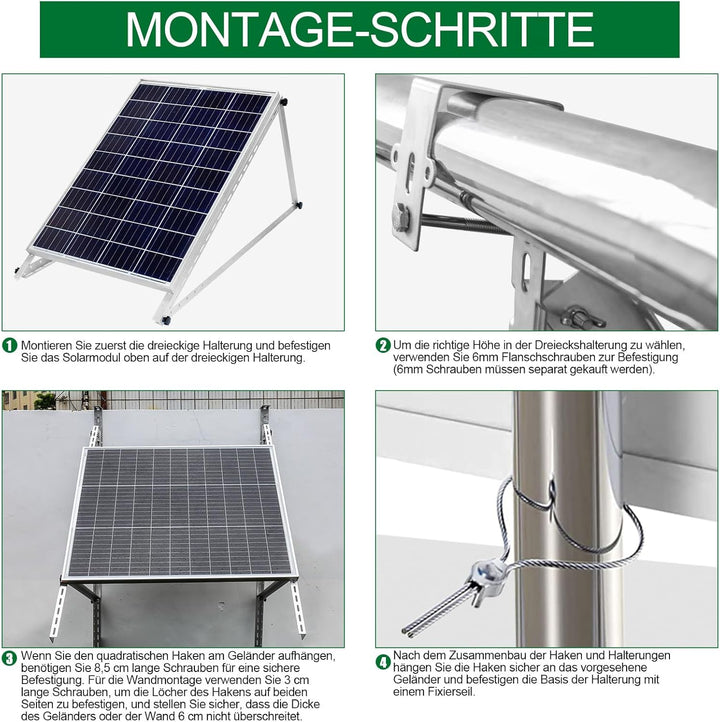 MONTAGE-SCHRITTE

1 Montieren Sie zuerst die dreieckige Halterung und befestigen Sie das Solarmodul oben auf der dreieckigen Halterung.

2 Um die richtige Höhe in der Dreieckshalterung zu wählen, verwenden Sie 6mm Flanschschrauben zur Befestigung (6mm Schrauben müssen separat gekauft werden).

3 Wenn Sie den quadratischen Haken am Geländer aufhängen, benötigen Sie 8,5 cm lange Schrauben für eine sichere Befestigung. Für die Wandmontage verwenden Sie 3 cm lange Schrauben, um die Löcher des Hakens auf beiden Seiten zu befestigen, und stellen Sie sicher, dass die Dicke des Geländers oder der Wand 6 cm nicht überschreitet.

4 Nach dem Zusammenbau der Haken und Halterungen hängen Sie die Haken sicher an das vorgesehene Geländer und befestigen die Basis der Halterung mit einem Fixierseil.