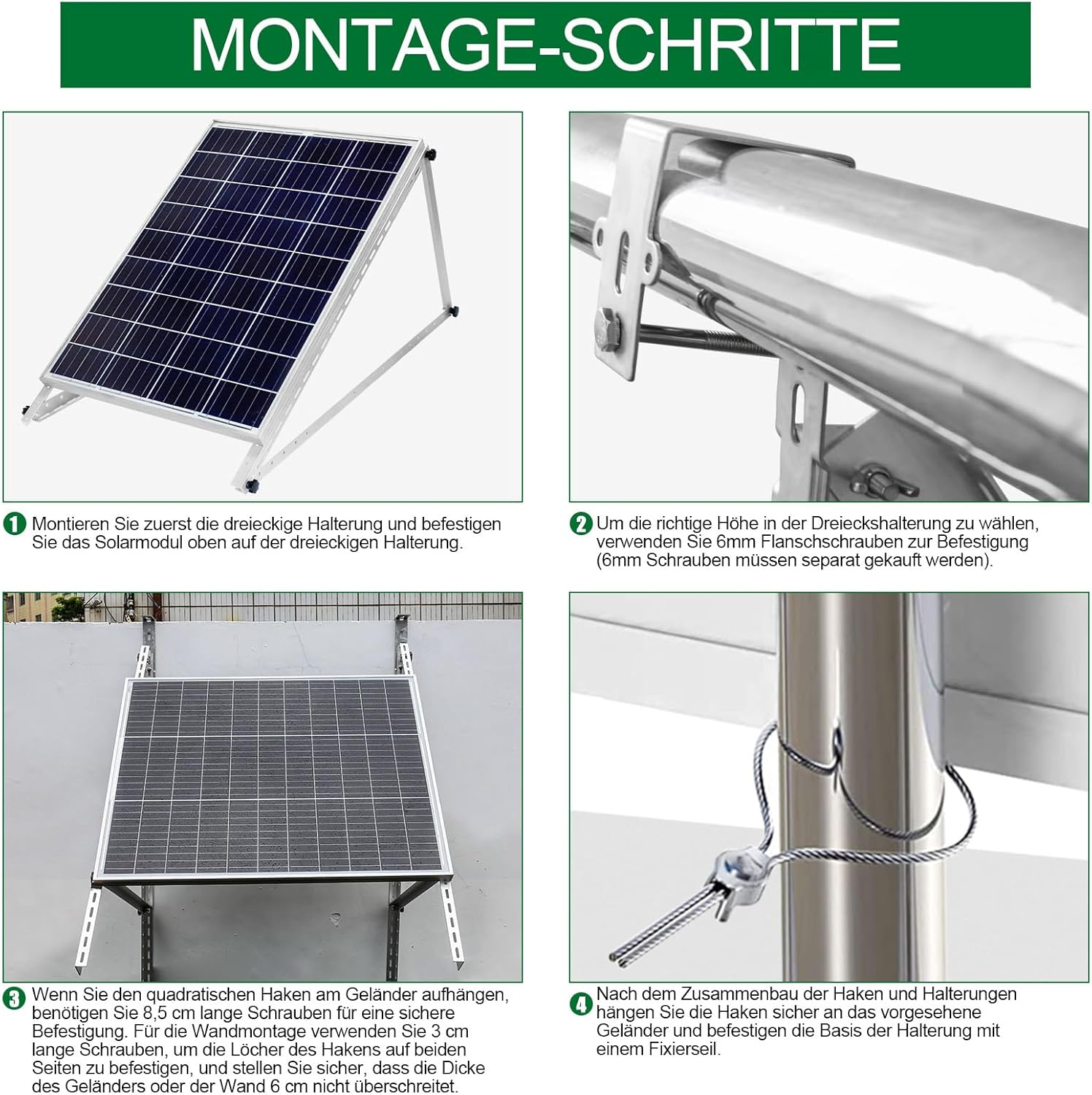 MONTAGE-SCHRITTE

1 Montieren Sie zuerst die dreieckige Halterung und befestigen Sie das Solarmodul oben auf der dreieckigen Halterung.

2 Um die richtige Höhe in der Dreieckshalterung zu wählen, verwenden Sie 6mm Flanschschrauben zur Befestigung (6mm Schrauben müssen separat gekauft werden).

3 Wenn Sie den quadratischen Haken am Geländer aufhängen, benötigen Sie 8,5 cm lange Schrauben für eine sichere Befestigung. Für die Wandmontage verwenden Sie 3 cm lange Schrauben, um die Löcher des Hakens auf beiden Seiten zu befestigen, und stellen Sie sicher, dass die Dicke des Geländers oder der Wand 6 cm nicht überschreitet.

4 Nach dem Zusammenbau der Haken und Halterungen hängen Sie die Haken sicher an das vorgesehene Geländer und befestigen die Basis der Halterung mit einem Fixierseil.